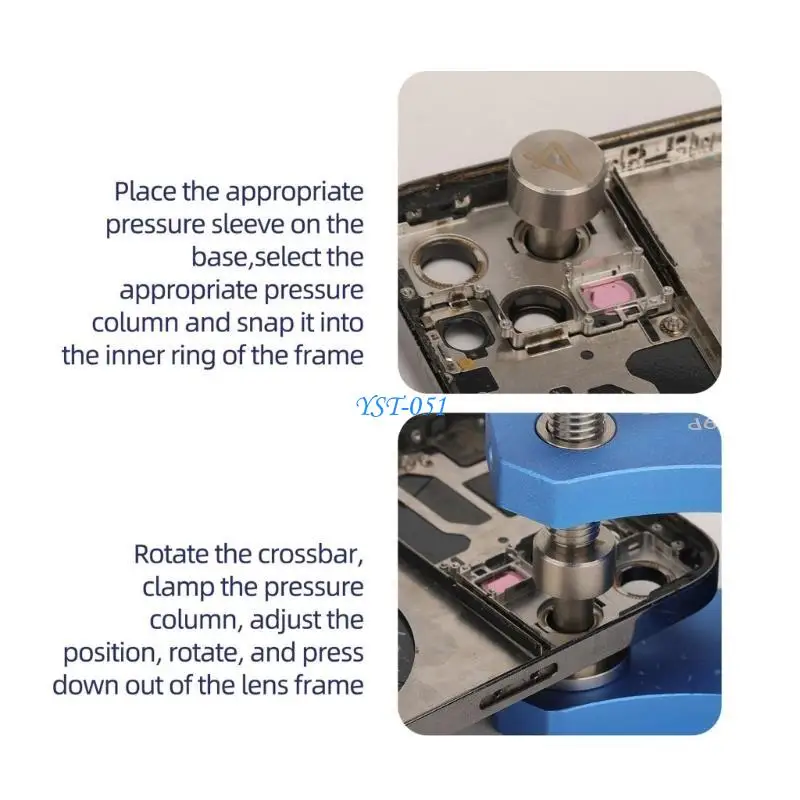 Place the appropriate pressure sleeve on the base,select the appropriate pressure column and snap it into the inner ring of the frame

YST-051

Rotate the crossbar, clamp the pressure column, adjust the position, rotate, and press down out of the lens frame