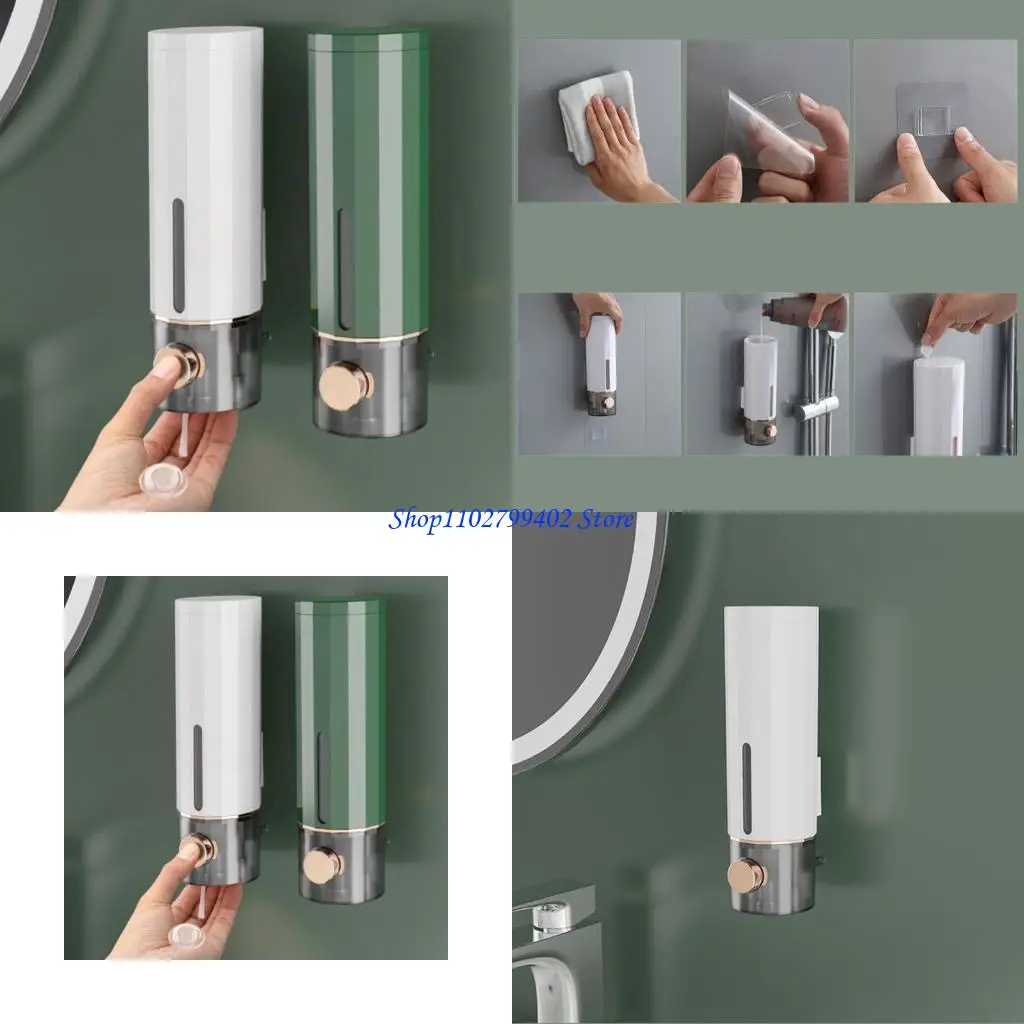 Shop1102799402 Store