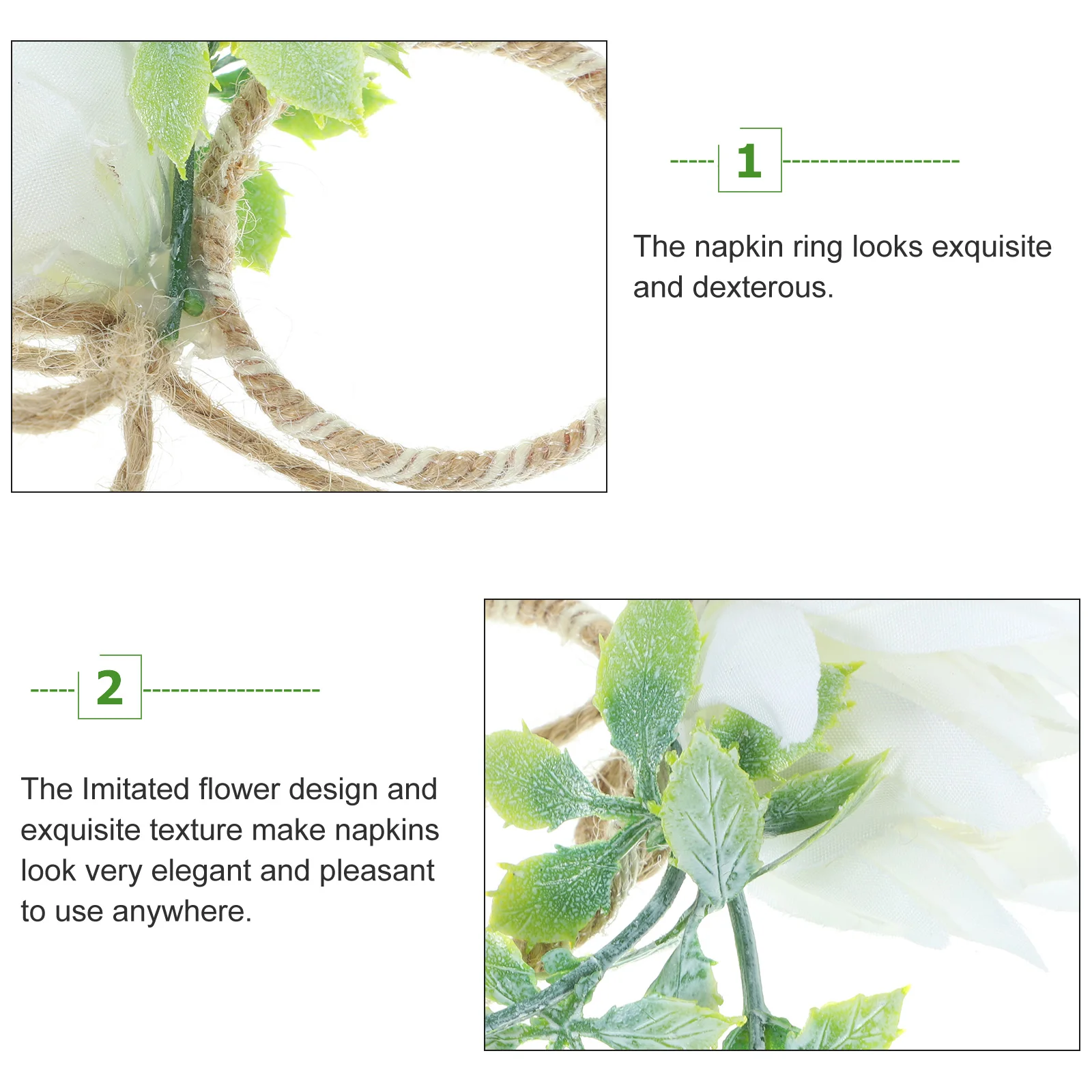 1

The napkin ring looks exquisite and dexterous.

2

The Imitated flower design and exquisite texture make napkins look very elegant and pleasant to use anywhere.