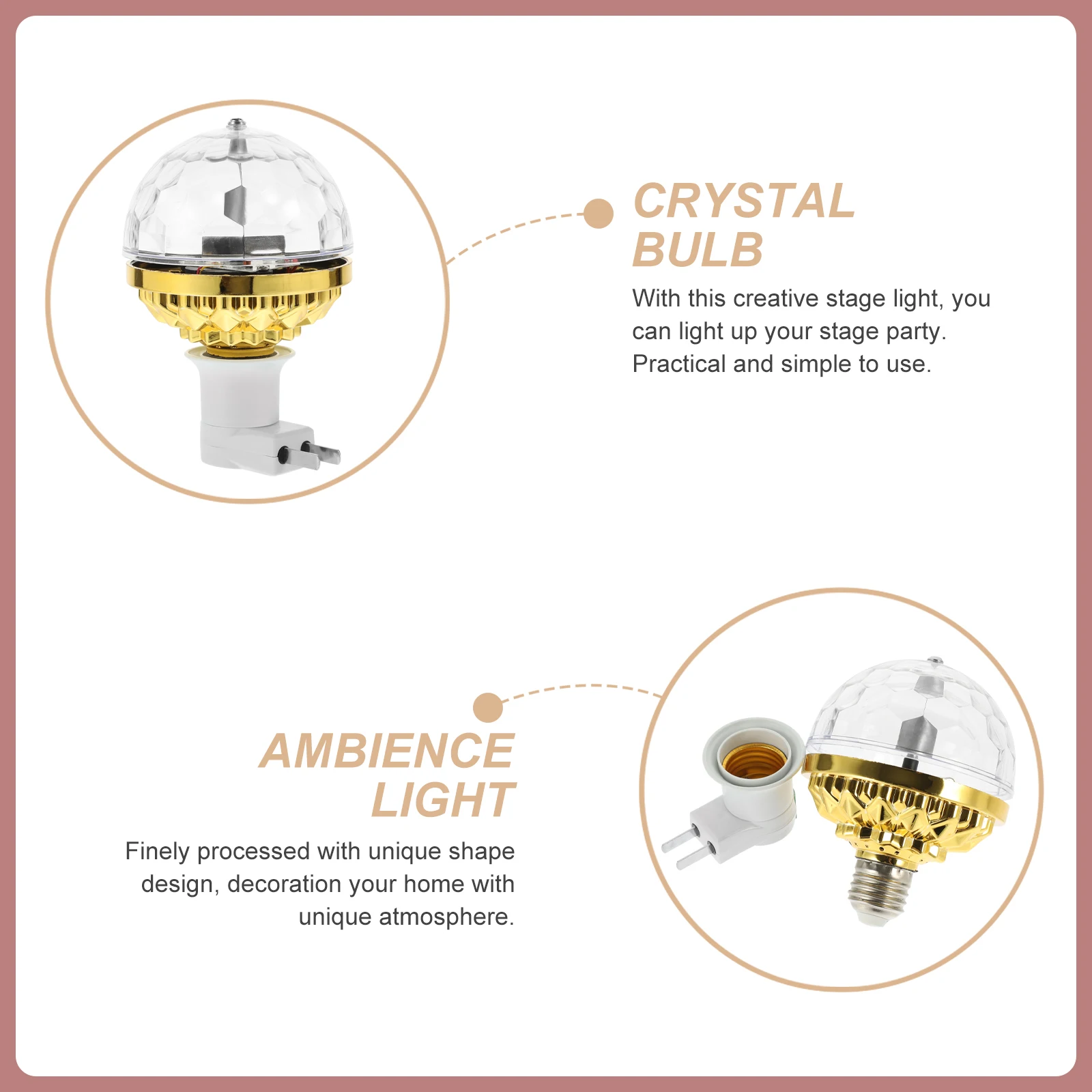 CRYSTAL BULB

With this creative stage light, you can light up your stage party. Practical and simple to use.

AMBIENCE LIGHT

Finely processed with unique shape design, decoration your home with unique atmosphere.