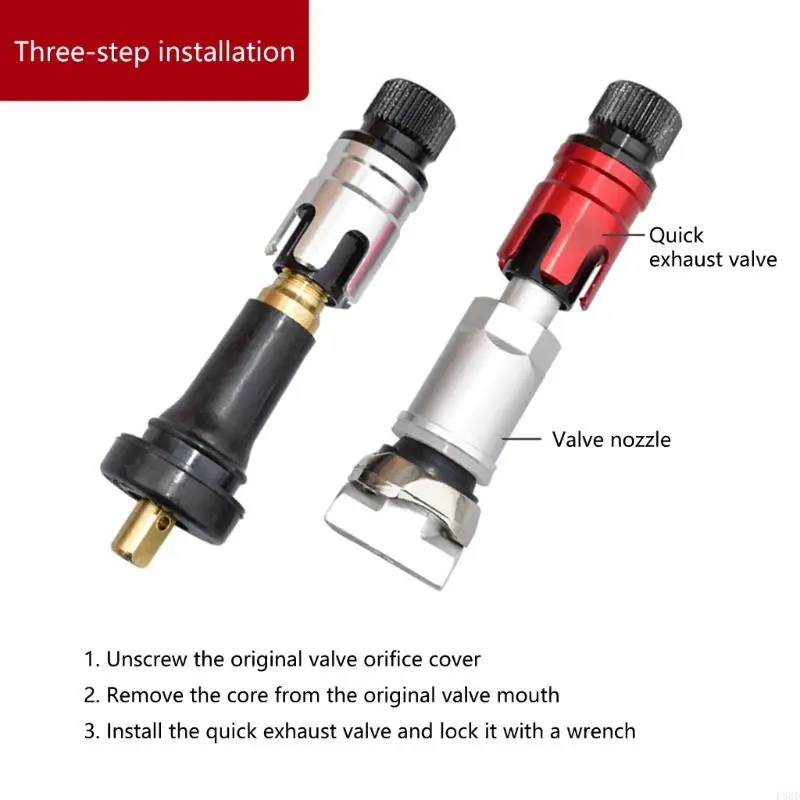 Three-step installation

Quick exhaust valve

Valve nozzle

1. Unscrew the original valve orifice cover
2. Remove the core from the original valve mouth
3. Install the quick exhaust valve and lock it with a wrench