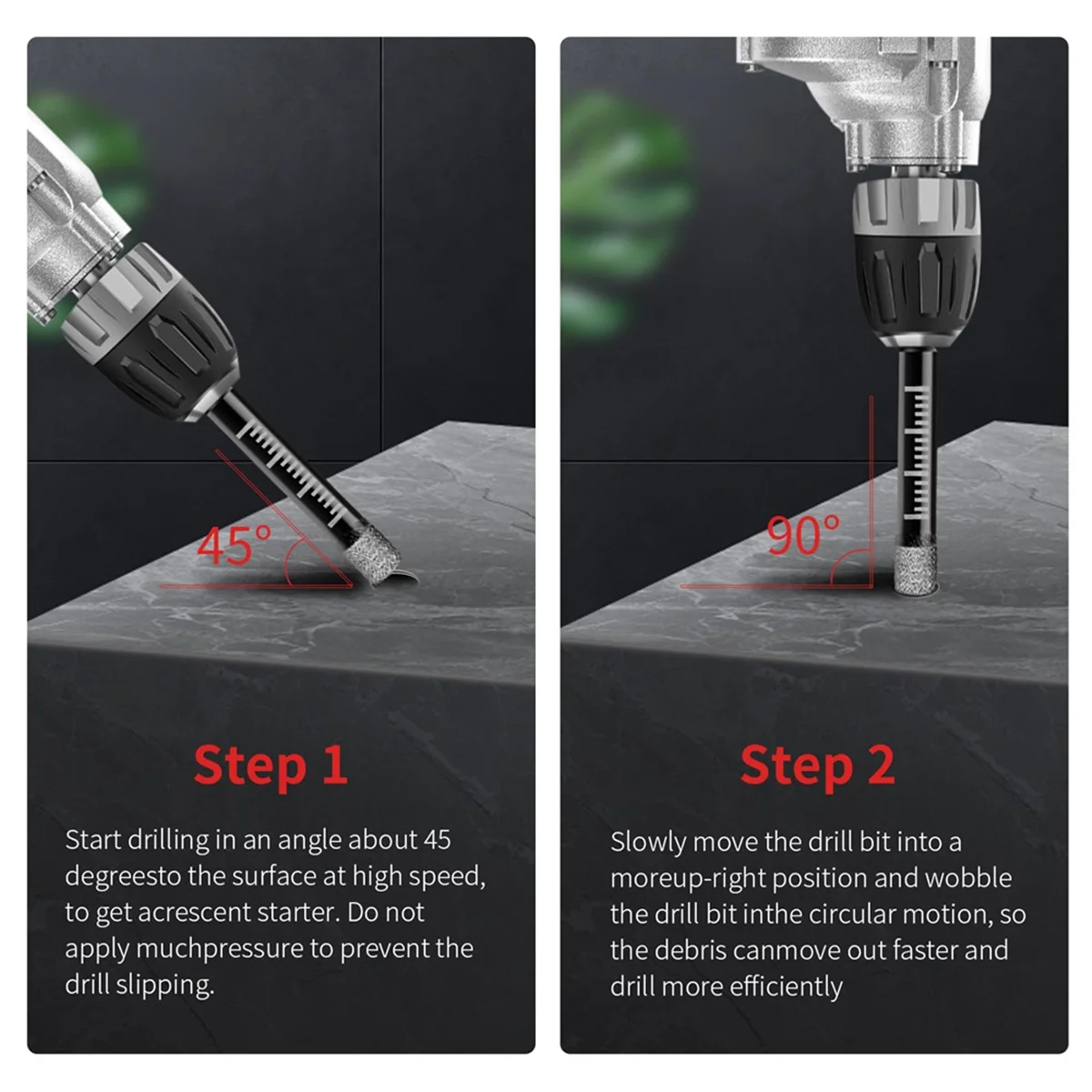 45°

Step 1

Start drilling in an angle about 45 degreesto the surface at high speed, to get acrescent starter. Do not apply muchpressure to prevent the drill slipping.

90°

Step 2

Slowly move the drill bit into a moreup-right position and wobble the drill bit inthe circular motion, so the debris canmove out faster and drill more efficiently