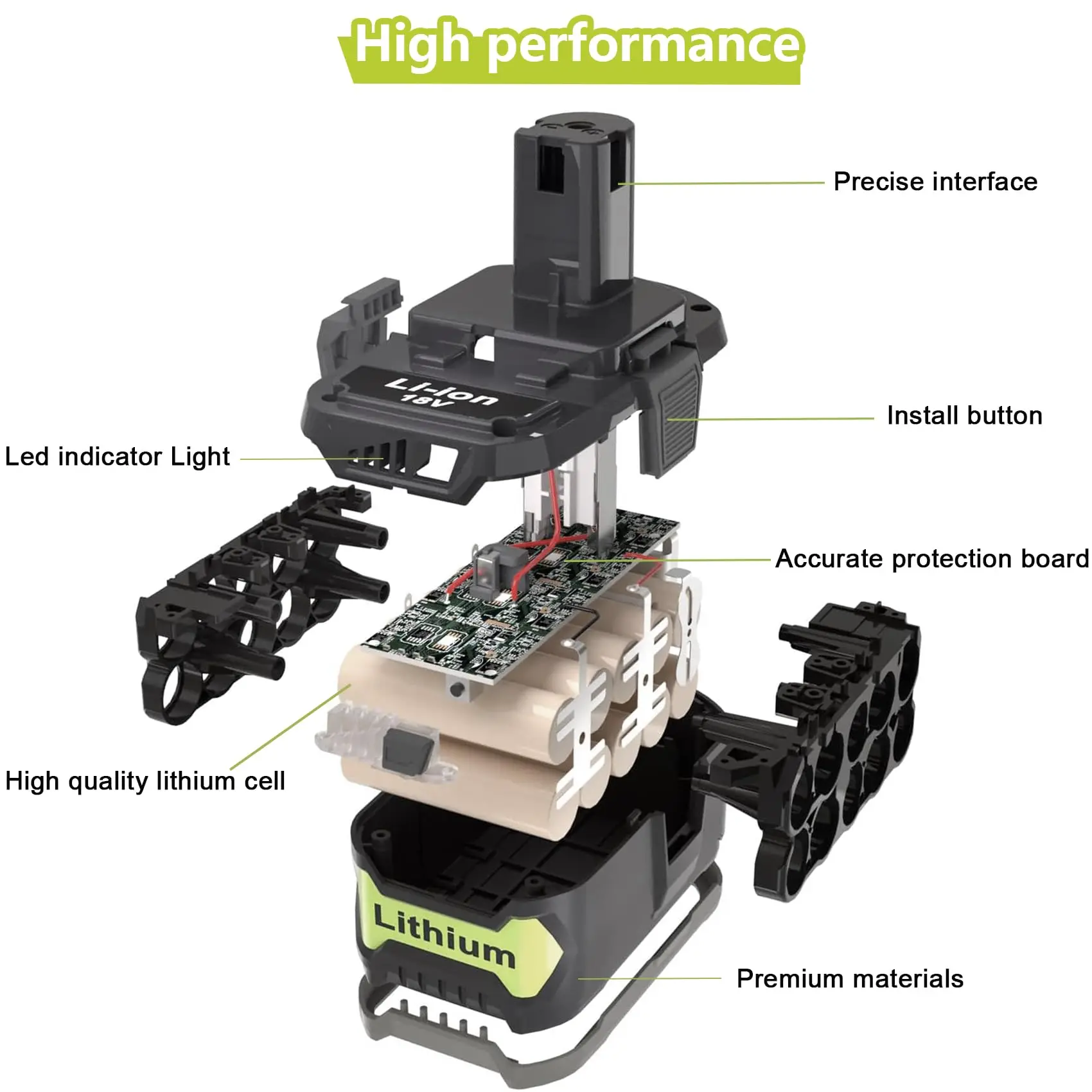 High performance

Precise interface

Li-ion
18V

Install button

Led indicator Light

Accurate protection board

High quality lithium cell

Lithium

Premium materials