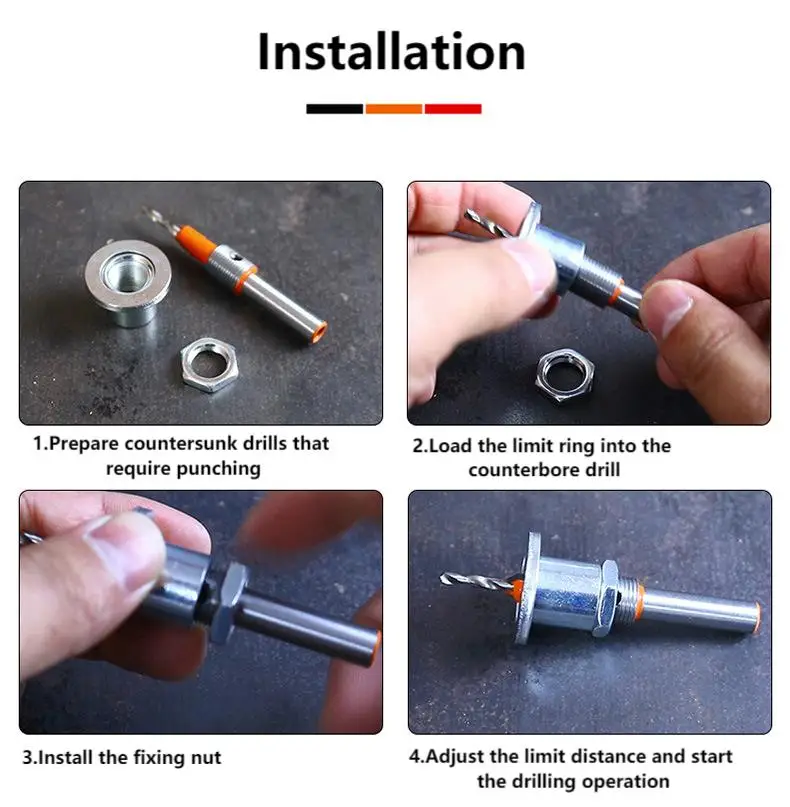 Installation

1.Prepare countersunk drills that require punching

2.Load the limit ring into the counterbore drill

3.Install the fixing nut

4.Adjust the limit distance and start the drilling operation