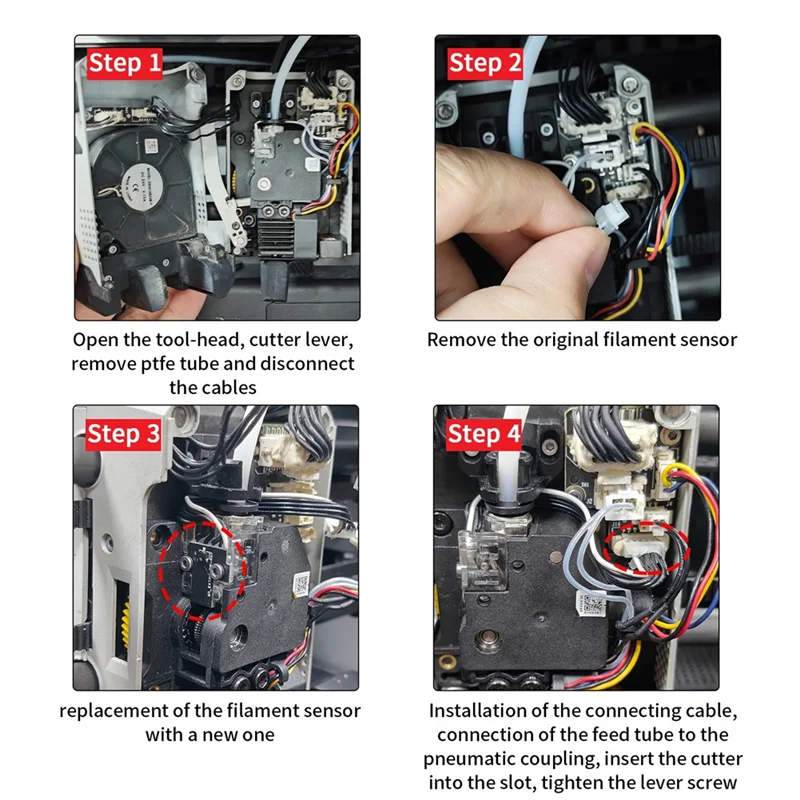 Step 1

Open the tool-head, cutter lever, remove ptfe tube and disconnect the cables

Step 2

Remove the original filament sensor

Step 3

replacement of the filament sensor with a new one

Step 4

Installation of the connecting cable, connection of the feed tube to the pneumatic coupling, insert the cutter into the slot, tighten the lever screw