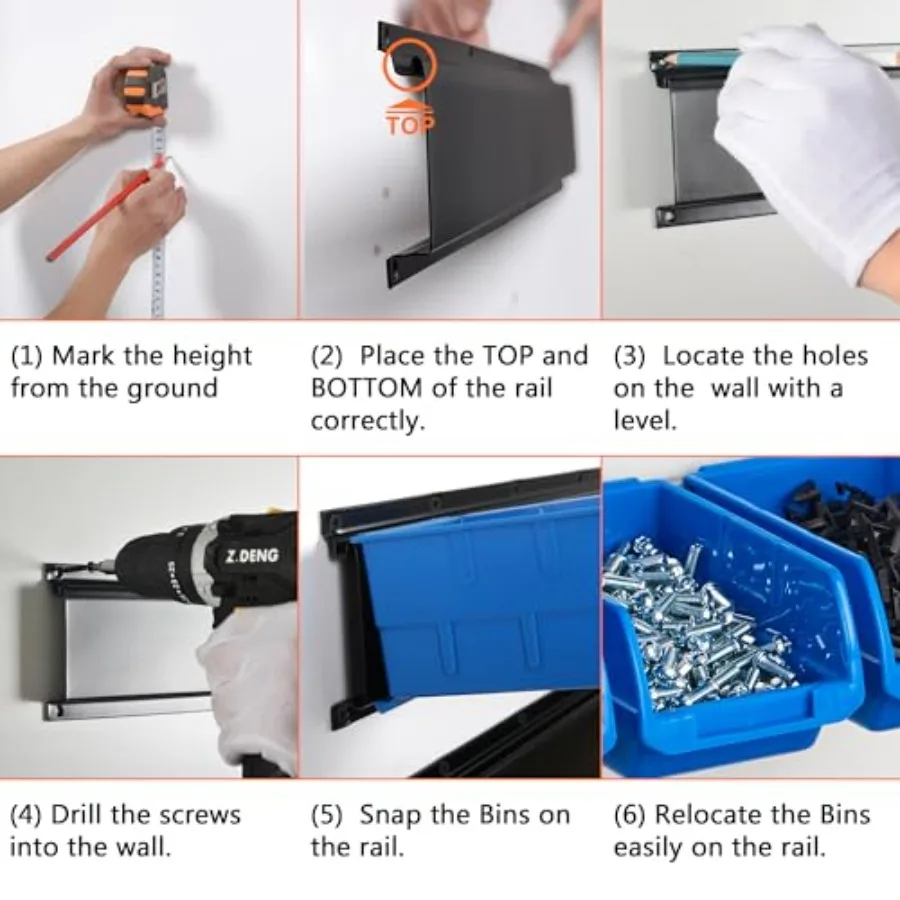 TOP

(1) Mark the height from the ground

(2) Place the TOP and BOTTOM of the rail correctly.

(3) Locate the holes on the wall with a level.

Z.DENG

(4) Drill the screws into the wall.

(5) Snap the Bins on the rail.

(6) Relocate the Bins easily on the rail.