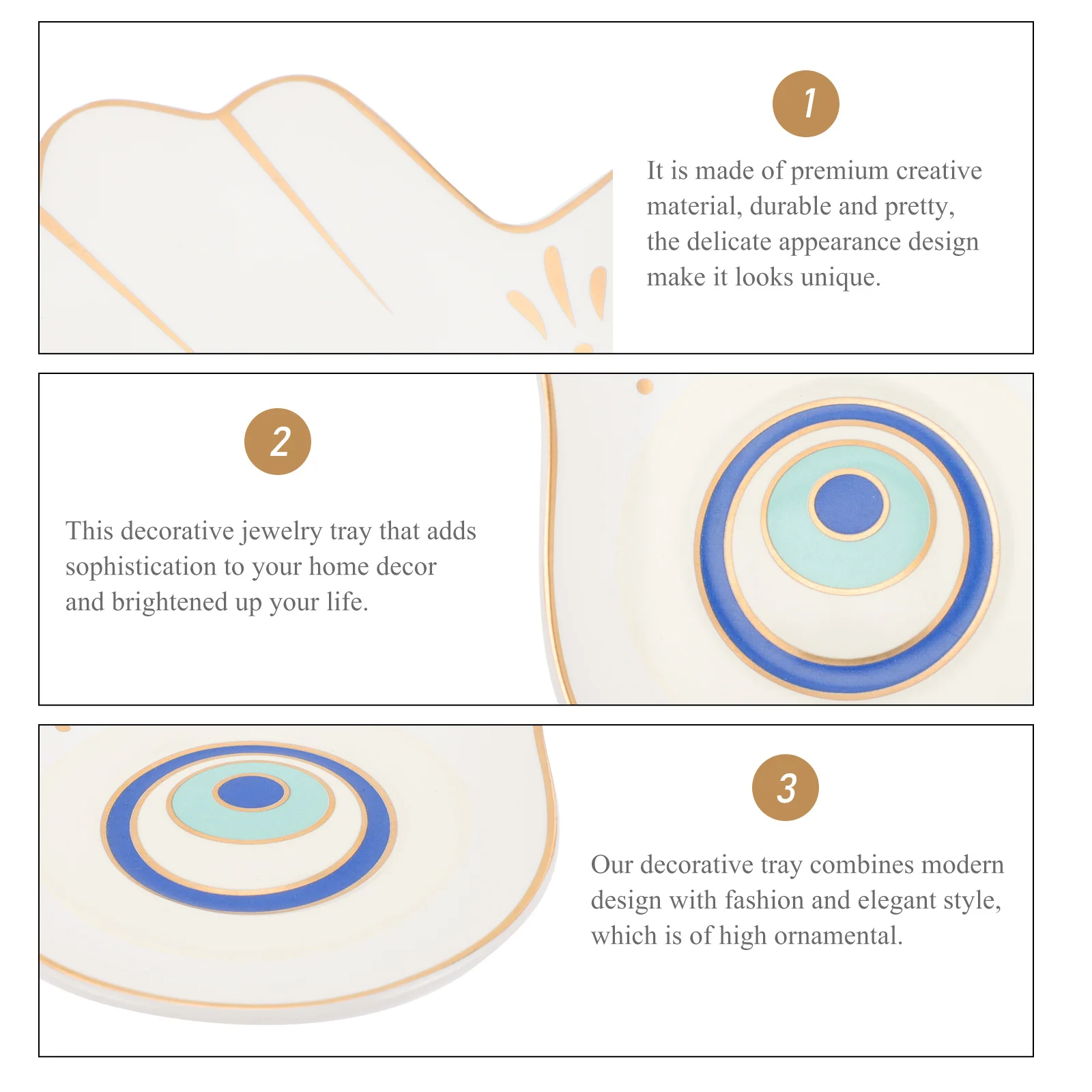 1

It is made of premium creative material, durable and pretty, the delicate appearance design make it looks unique.

2

This decorative jewelry tray that adds sophistication to your home decor and brightened up your life.

3

Our decorative tray combines modern design with fashion and elegant style, which is of high ornamental.