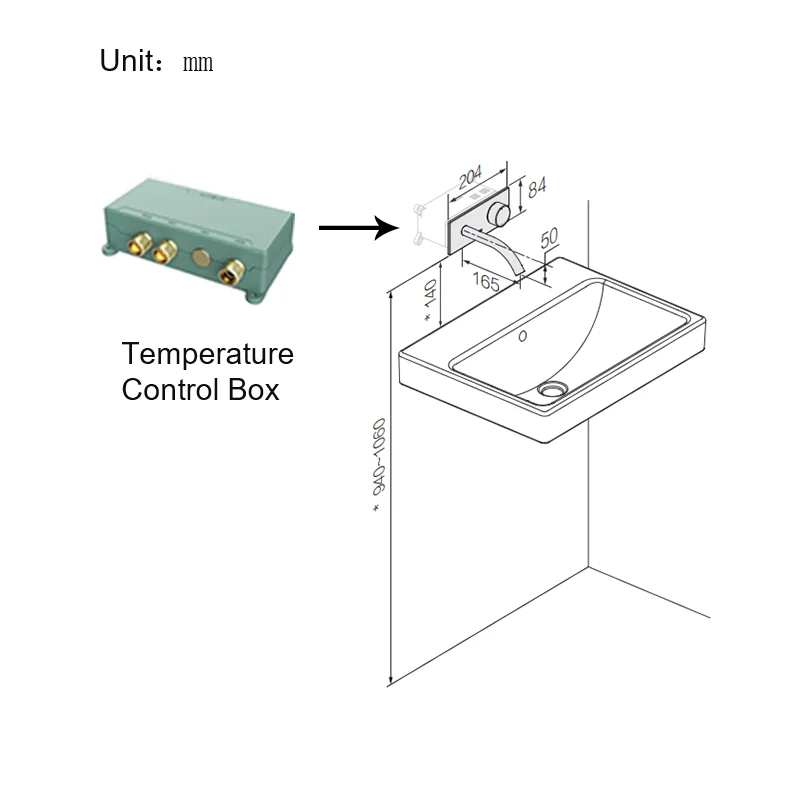 Unit：mm

Temperature Control Box

204

84

50

165

* 140

* 940~1060