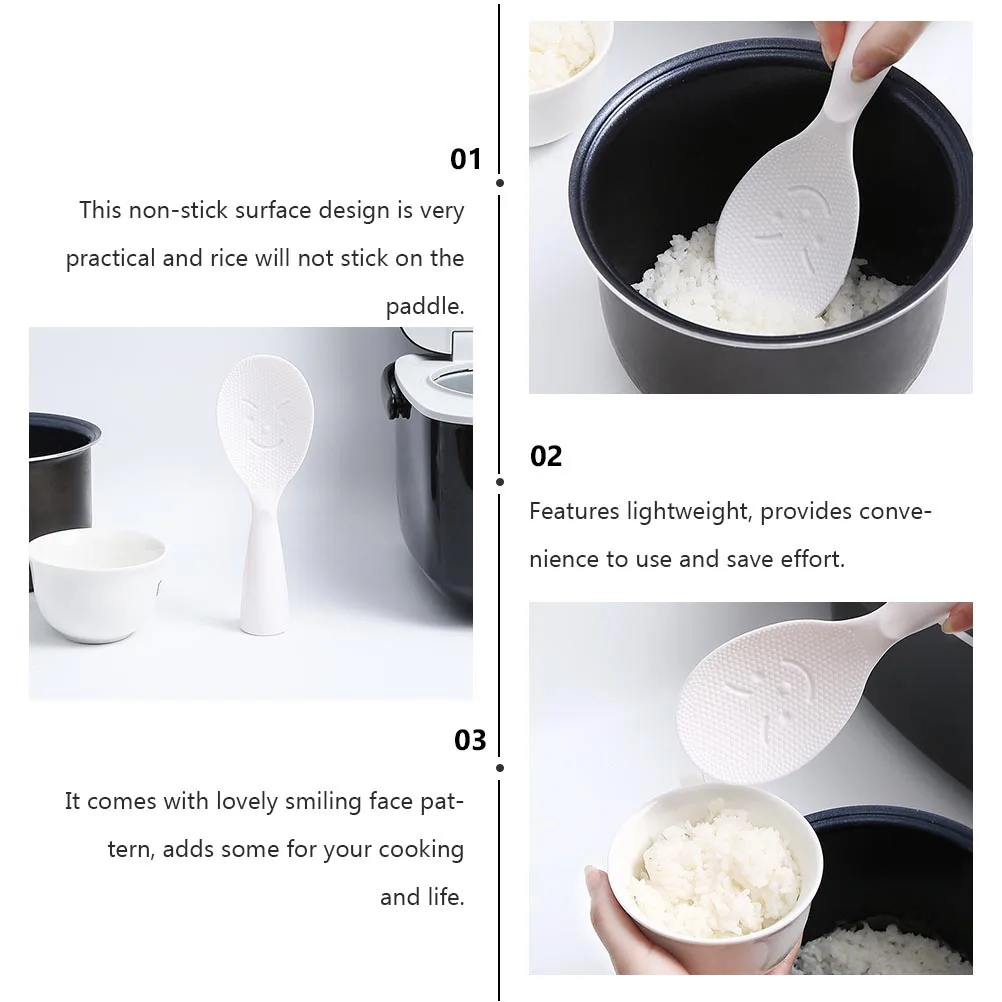 01

This non-stick surface design is very practical and rice will not stick on the paddle.

02

Features lightweight, provides convenience to use and save effort.

03

It comes with lovely smiling face pattern, adds some for your cooking and life.