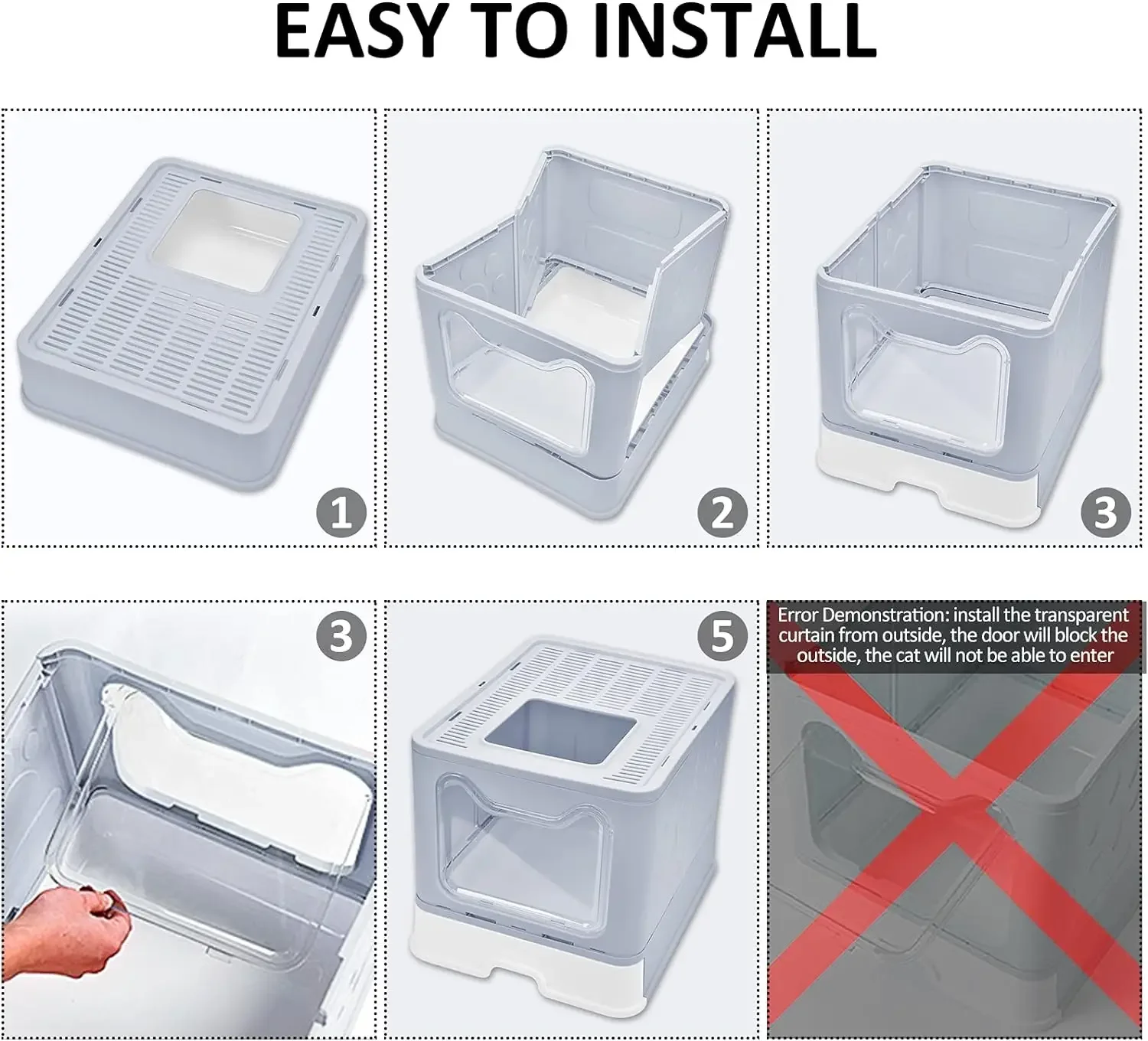 EASY TO INSTALL

1

2

3

3

5

Error Demonstration: install the transparent curtain from outside, the door will block the outside, the cat will not be able to enter