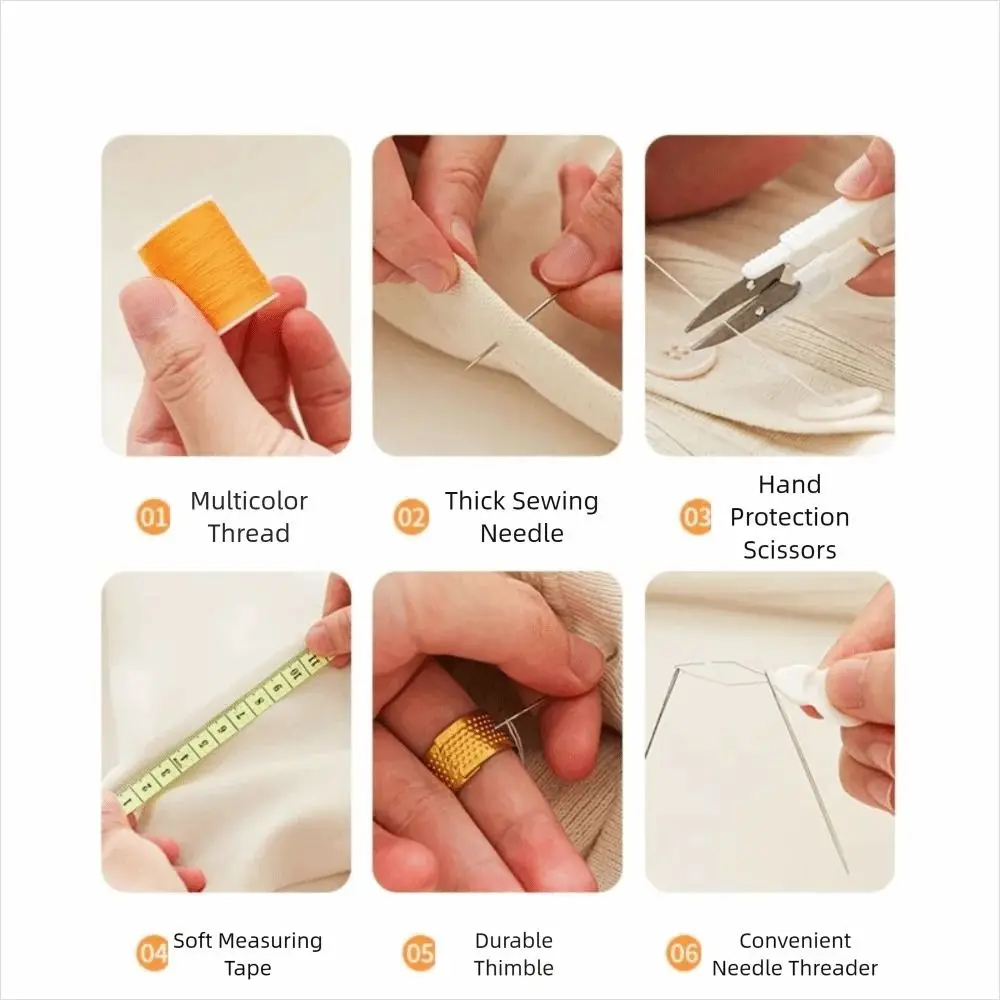 01 Multicolor Thread

02 Thick Sewing Needle

03 Hand Protection Scissors

1 2 3 4 5 6 7 8 9 10 11

04 Soft Measuring Tape

05 Durable Thimble

06 Convenient Needle Threader