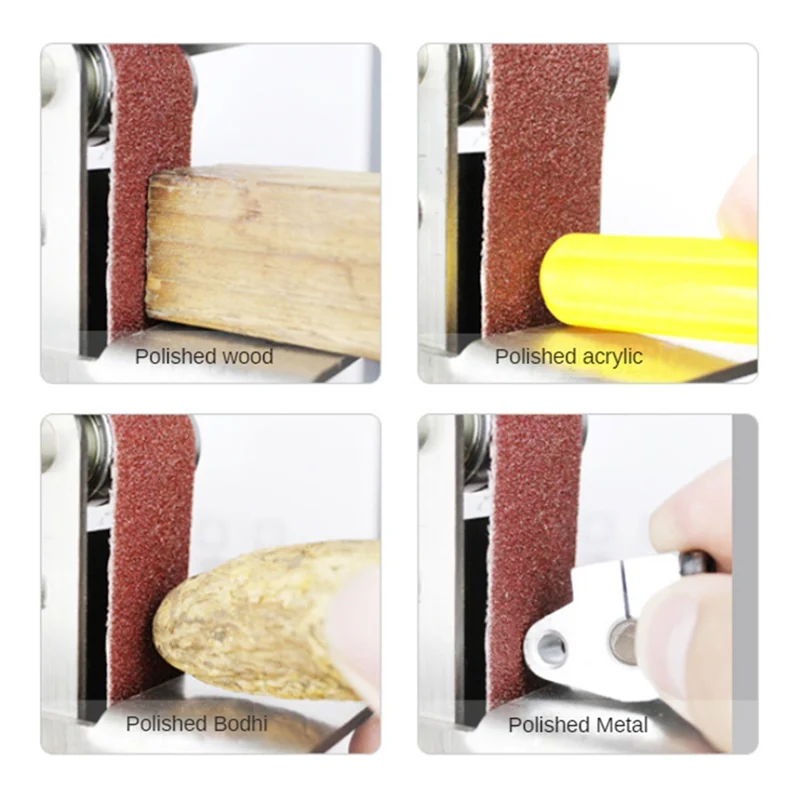 Polished wood

Polished acrylic

Polished Bodhi

Polished Metal