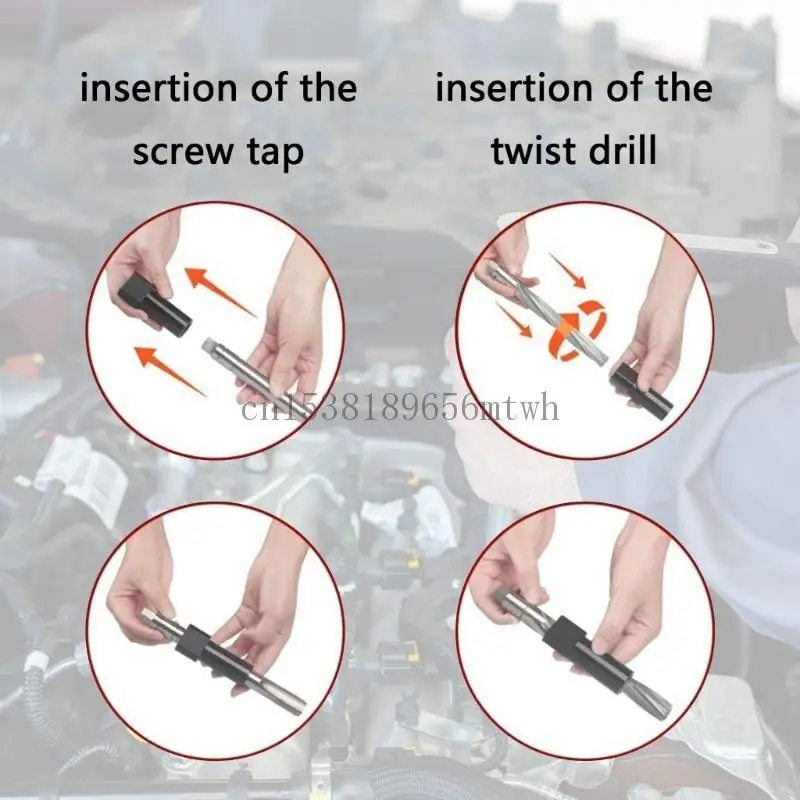 insertion of the screw tap

insertion of the twist drill

cn1538189656mtwh