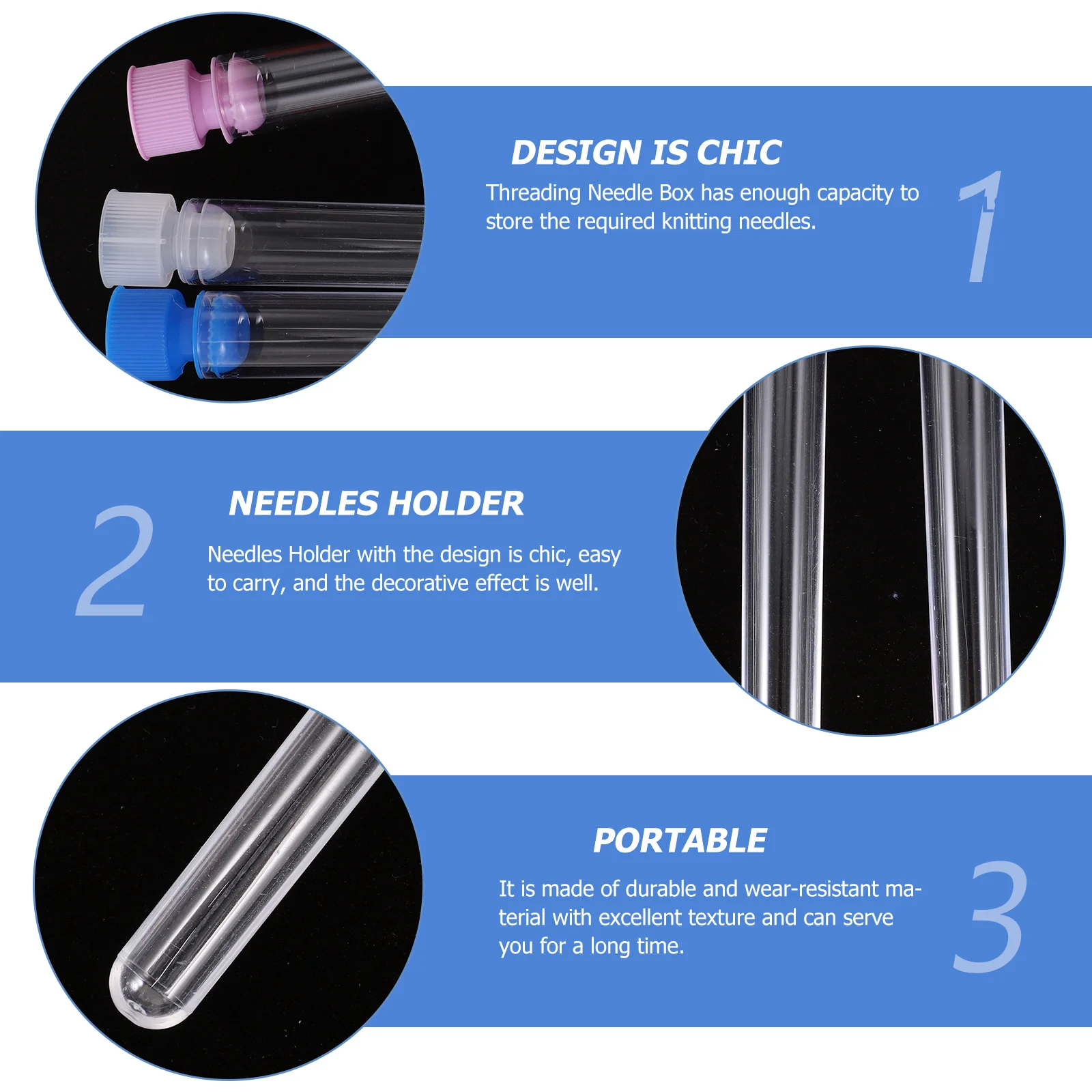 DESIGN IS CHIC

Threading Needle Box has enough capacity to store the required knitting needles.

1

2

NEEDLES HOLDER

Needles Holder with the design is chic, easy to carry, and the decorative effect is well.

PORTABLE

It is made of durable and wear-resistant material with excellent texture and can serve you for a long time.

3