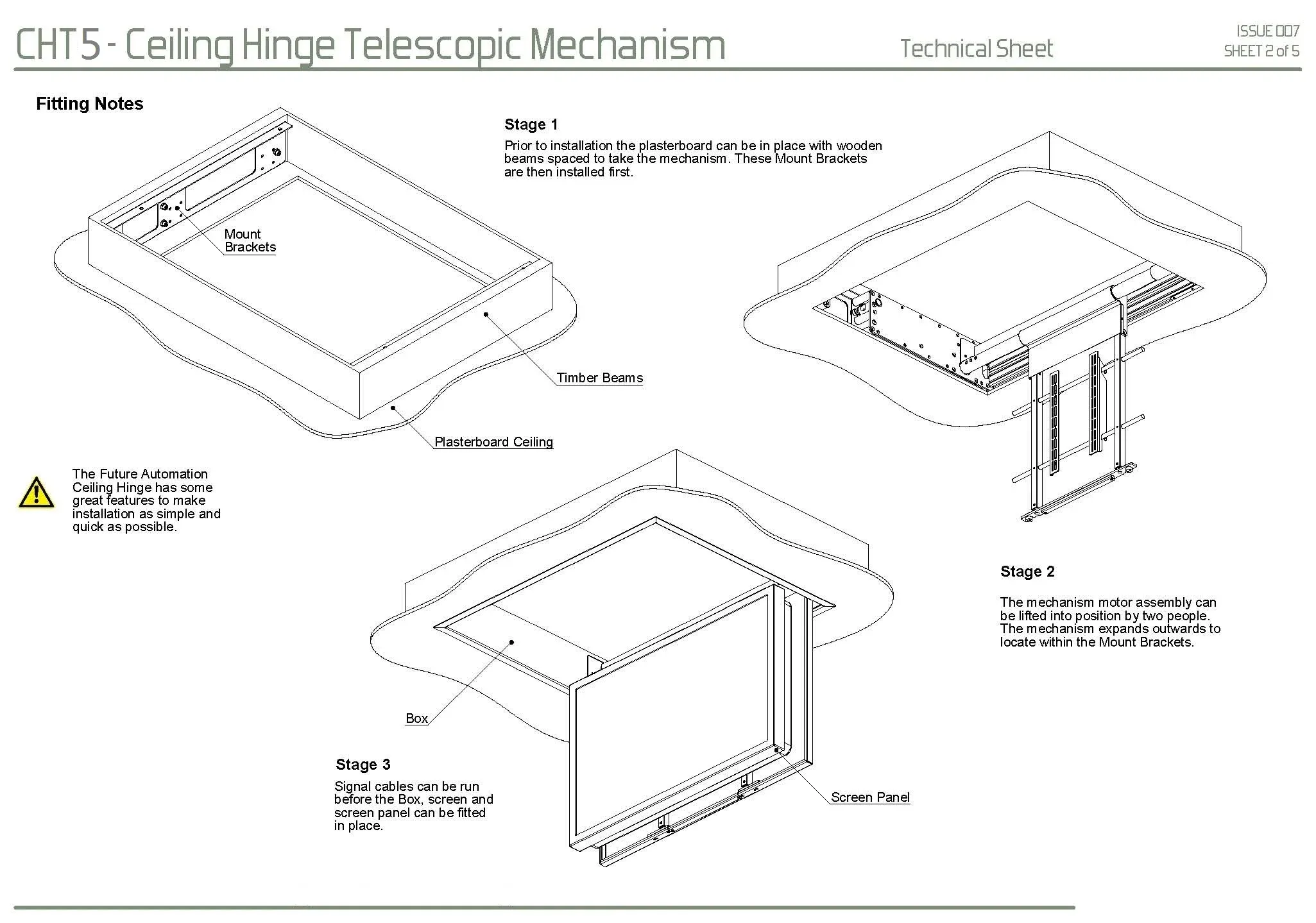 CHT5 - Ceiling Hinge Telescopic Mechanism

Technical Sheet

ISSUE 007
SHEET 2 of 5

Fitting Notes

Stage 1

Prior to installation the plasterboard can be in place with wooden beams spaced to take the mechanism. These Mount Brackets are then installed first.

Mount Brackets

Timber Beams

Plasterboard Ceiling

The Future Automation Ceiling Hinge has some great features to make installation as simple and quick as possible.

Stage 2

The mechanism motor assembly can be lifted into position by two people. The mechanism expands outwards to locate within the Mount Brackets.

Box

Stage 3

Signal cables can be run before the Box, screen and screen panel can be fitted in place.

Screen Panel