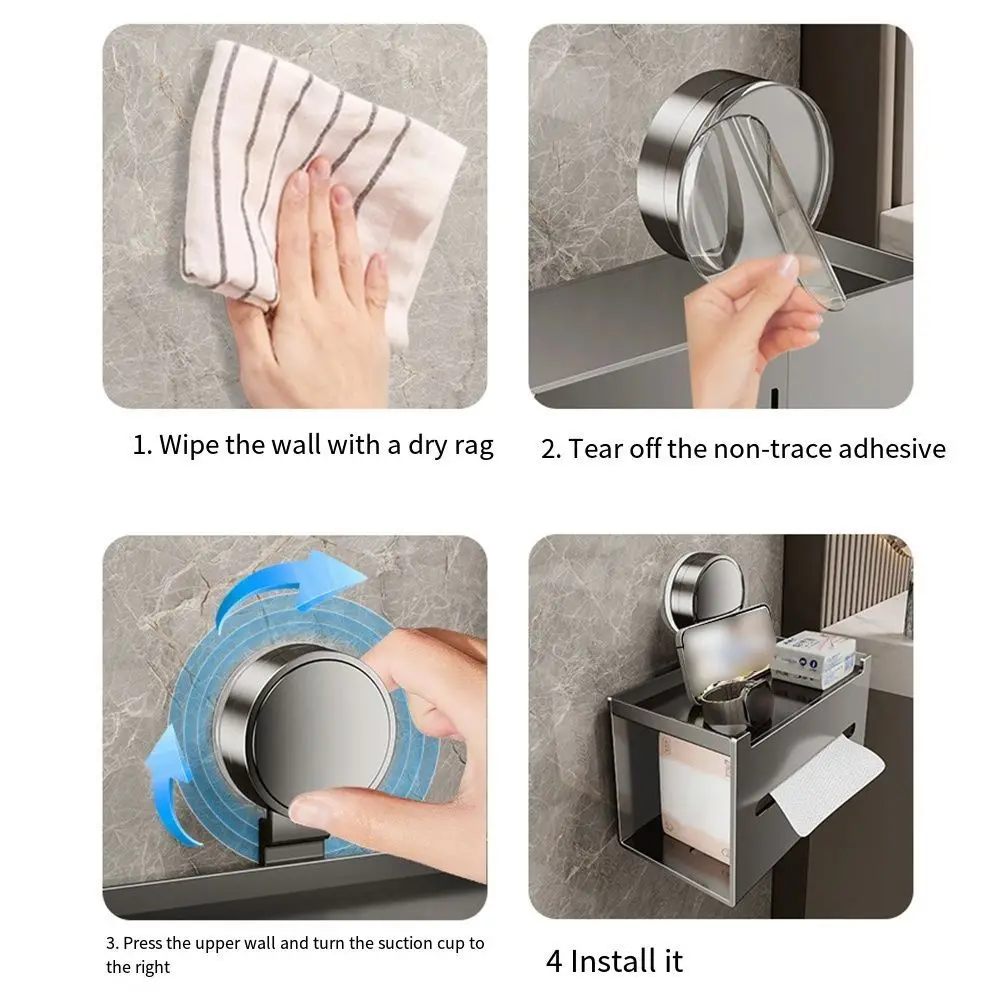 1. Wipe the wall with a dry rag

2. Tear off the non-trace adhesive

3. Press the upper wall and turn the suction cup to the right

4 Install it