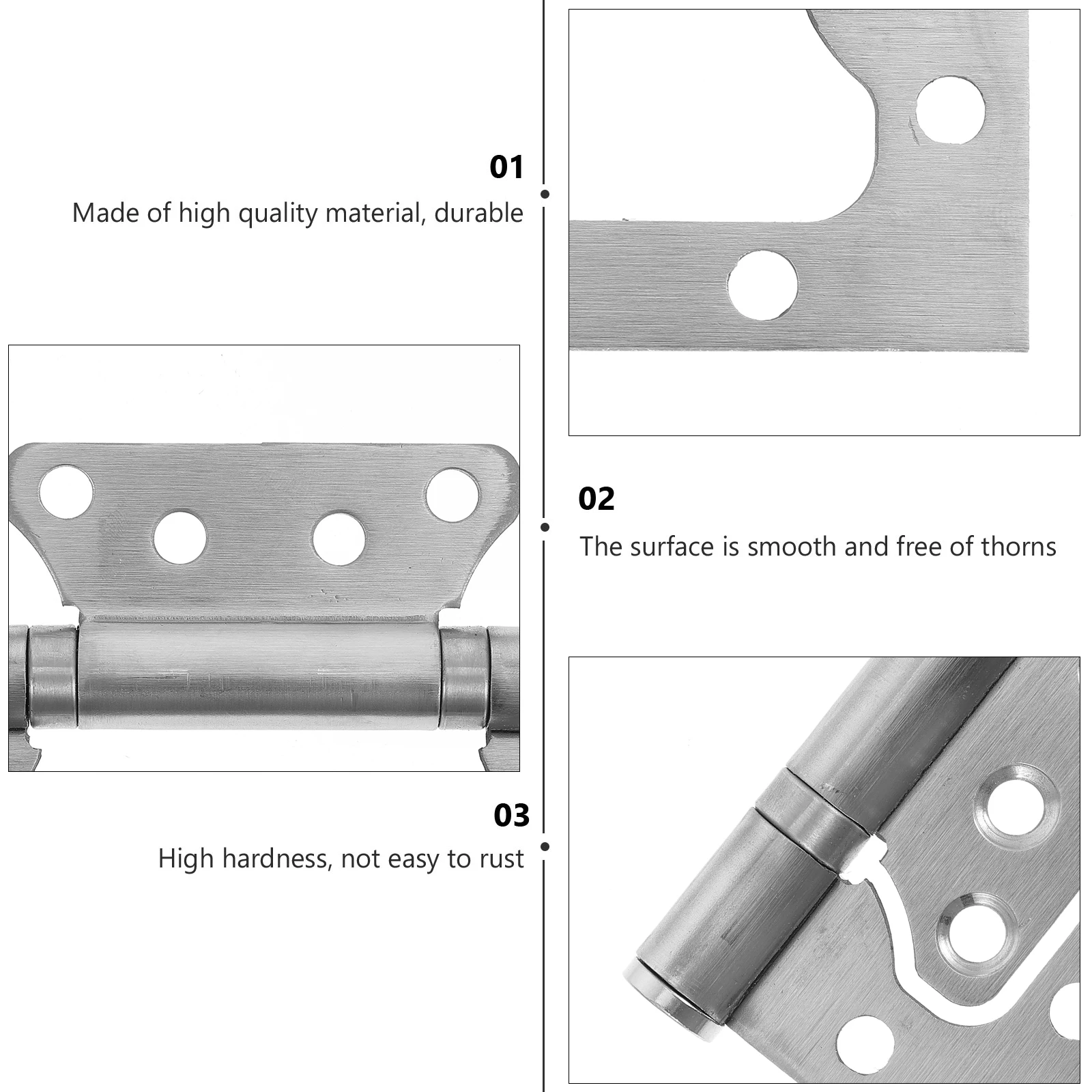 01
Made of high quality material, durable

02
The surface is smooth and free of thorns

03
High hardness, not easy to rust