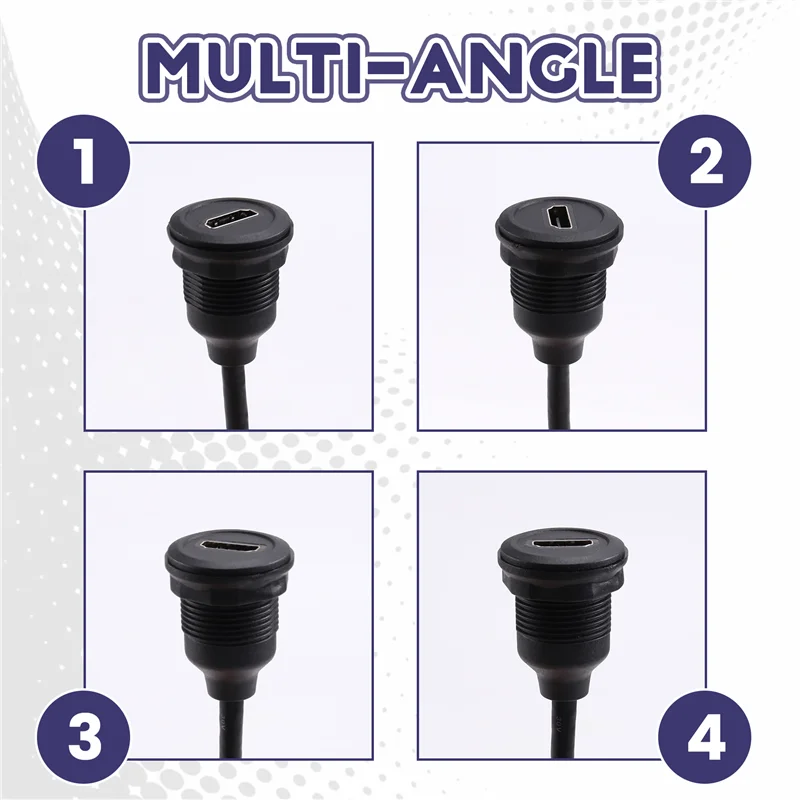 MULTI-ANGLE

1

2

3

4