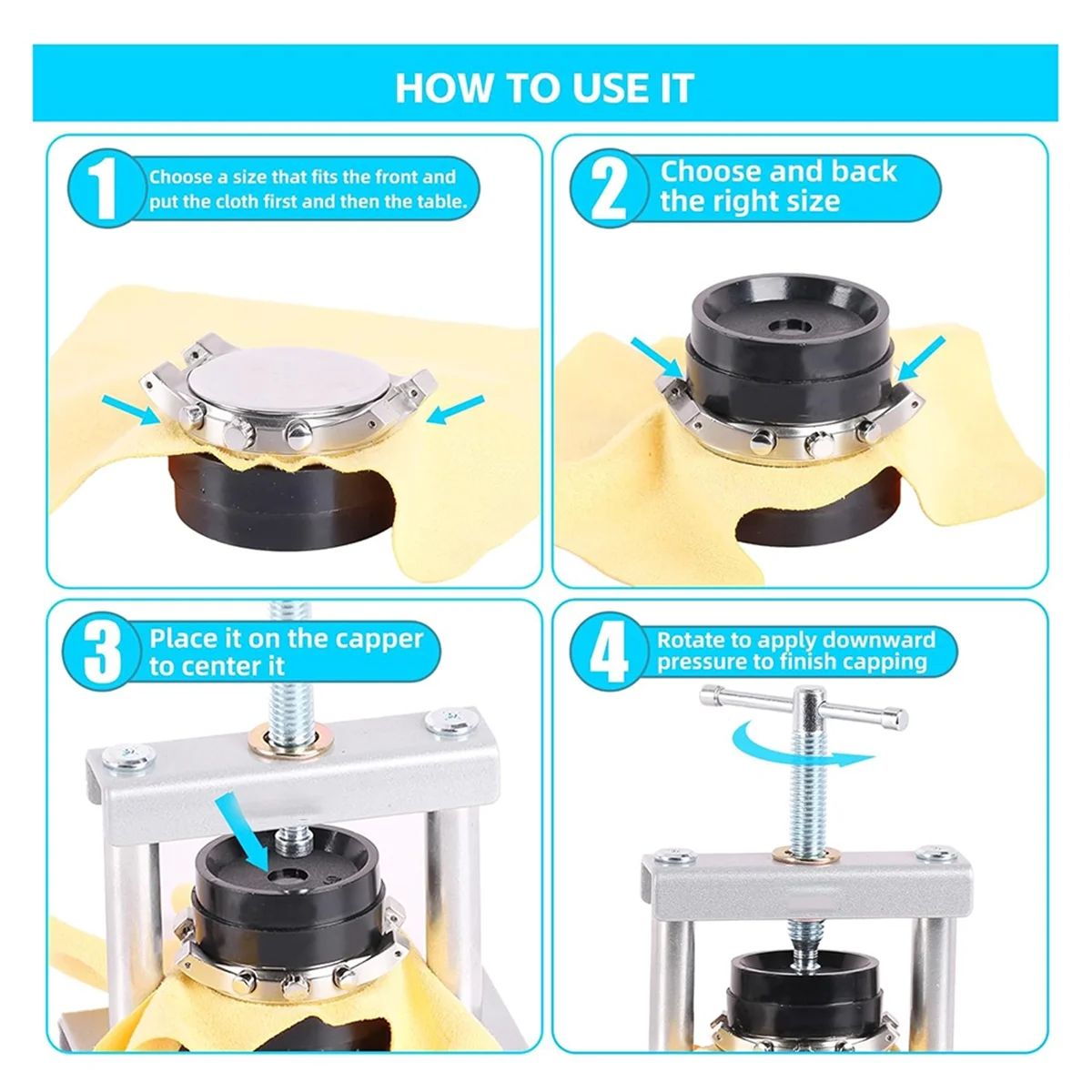 HOW TO USE IT

1 Choose a size that fits the front and put the cloth first and then the table.

2 Choose and back the right size

3 Place it on the capper to center it

4 Rotate to apply downward pressure to finish capping