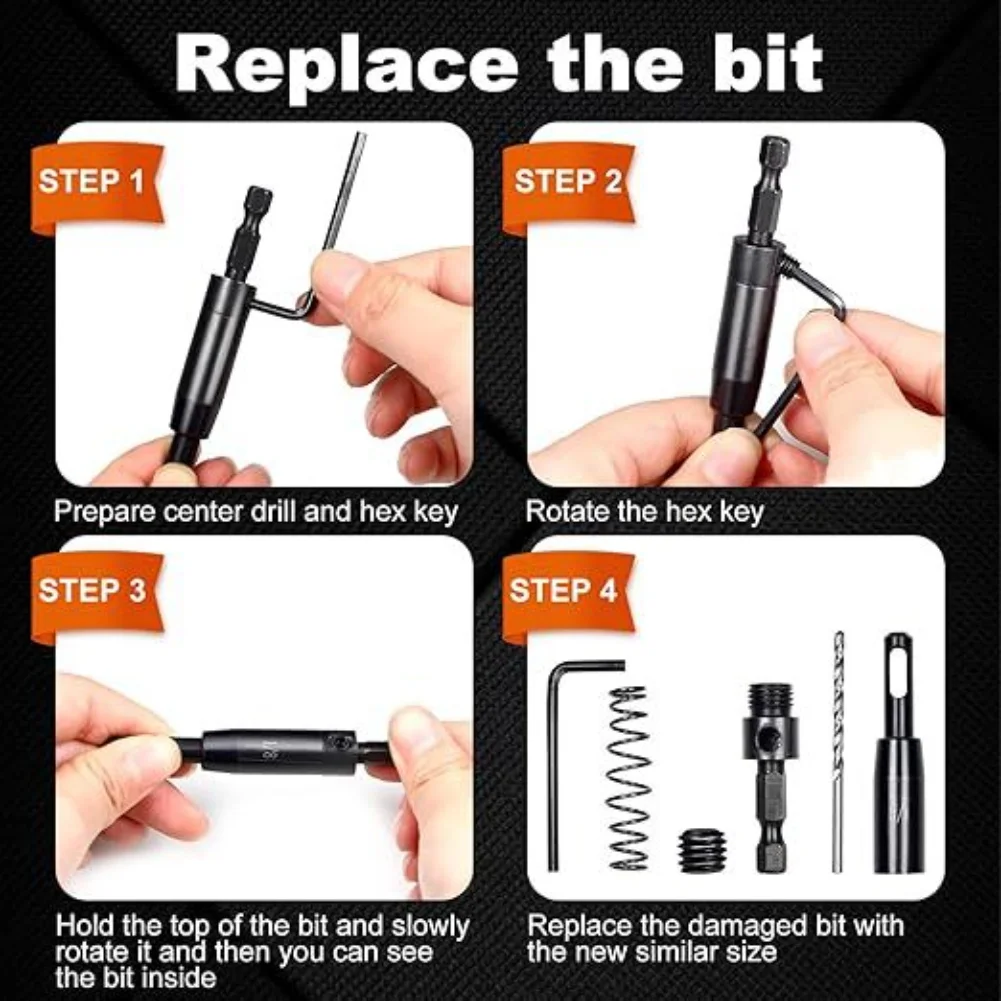 Replace the bit

STEP 1

Prepare center drill and hex key

STEP 2

Rotate the hex key

STEP 3

Hold the top of the bit and slowly rotate it and then you can see the bit inside

STEP 4

Replace the damaged bit with the new similar size