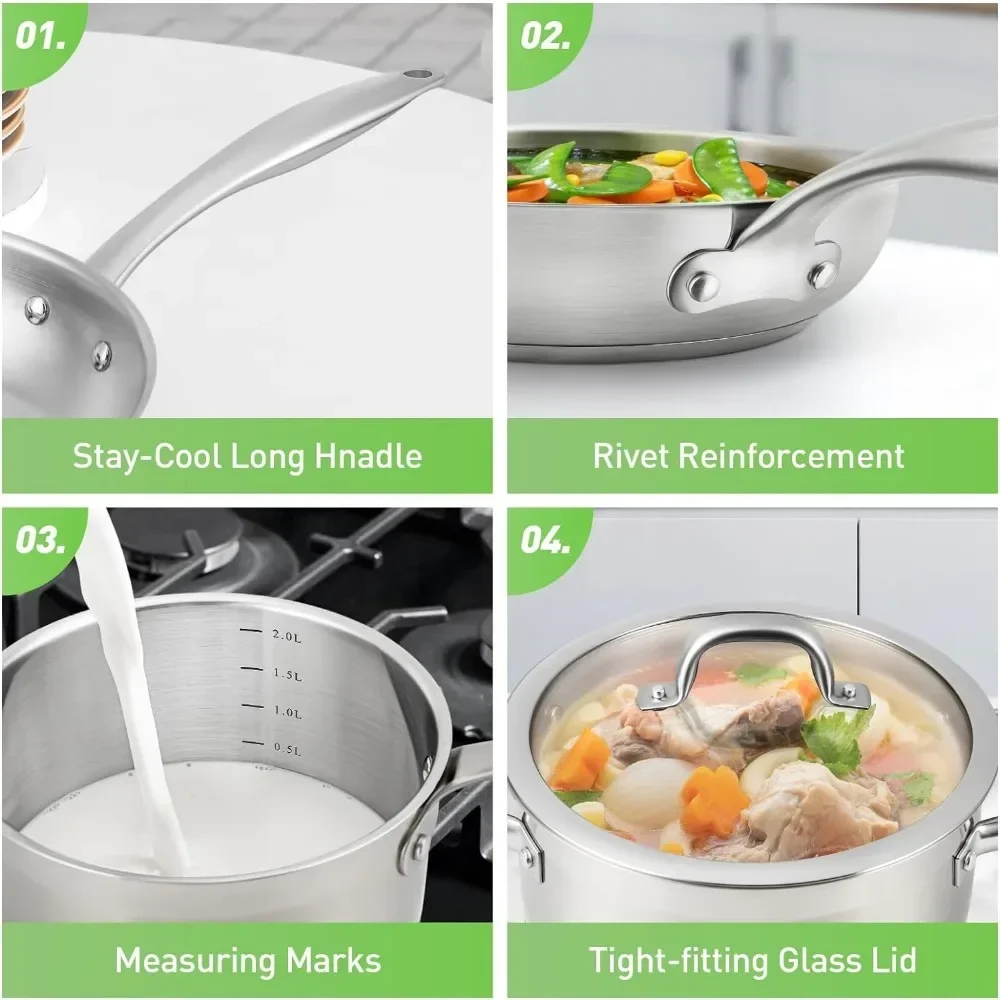 01.

Stay-Cool Long Hnadle

02.

Rivet Reinforcement

03.

2.0L
1.5L
1.0L
0.5L

Measuring Marks

04.

Tight-fitting Glass Lid