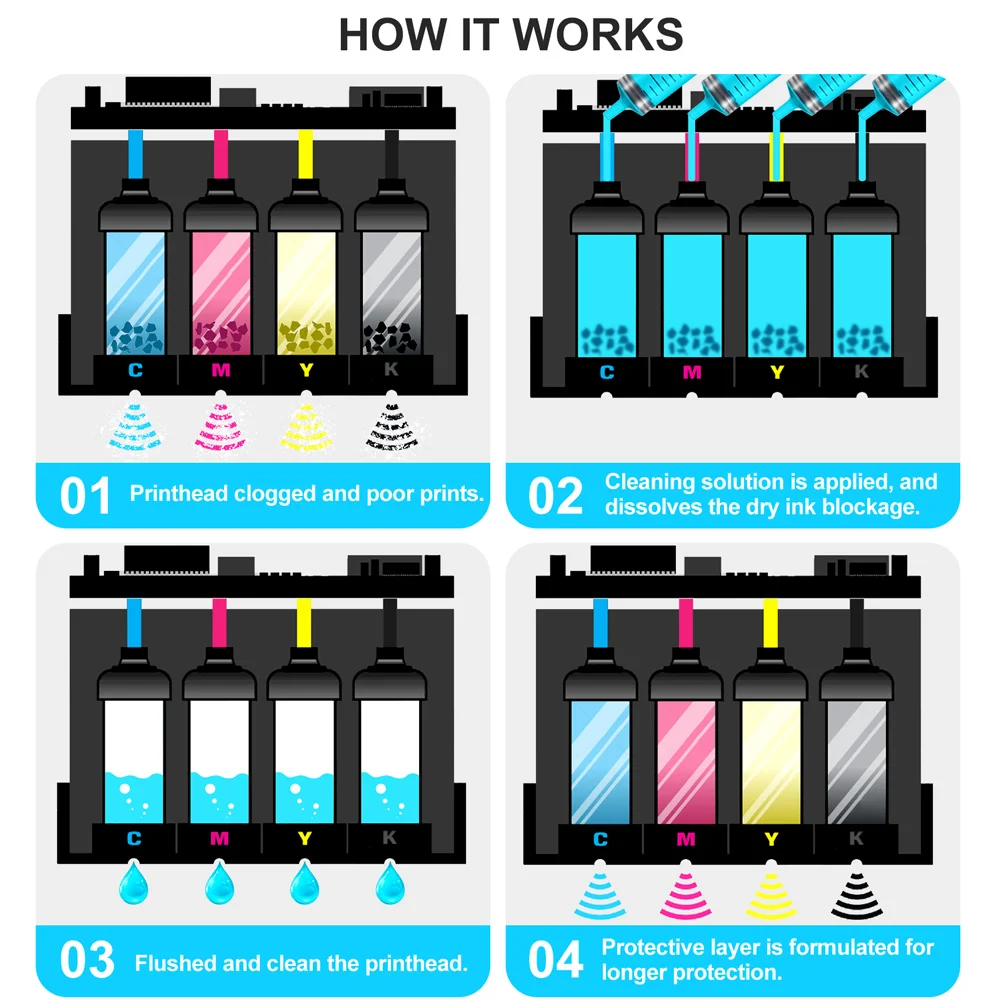 HOW IT WORKS

C M Y K

01 Printhead clogged and poor prints.

C M Y K

02 Cleaning solution is applied, and dissolves the dry ink blockage.

C M Y K

03 Flushed and clean the printhead.

C M Y K

04 Protective layer is formulated for longer protection.