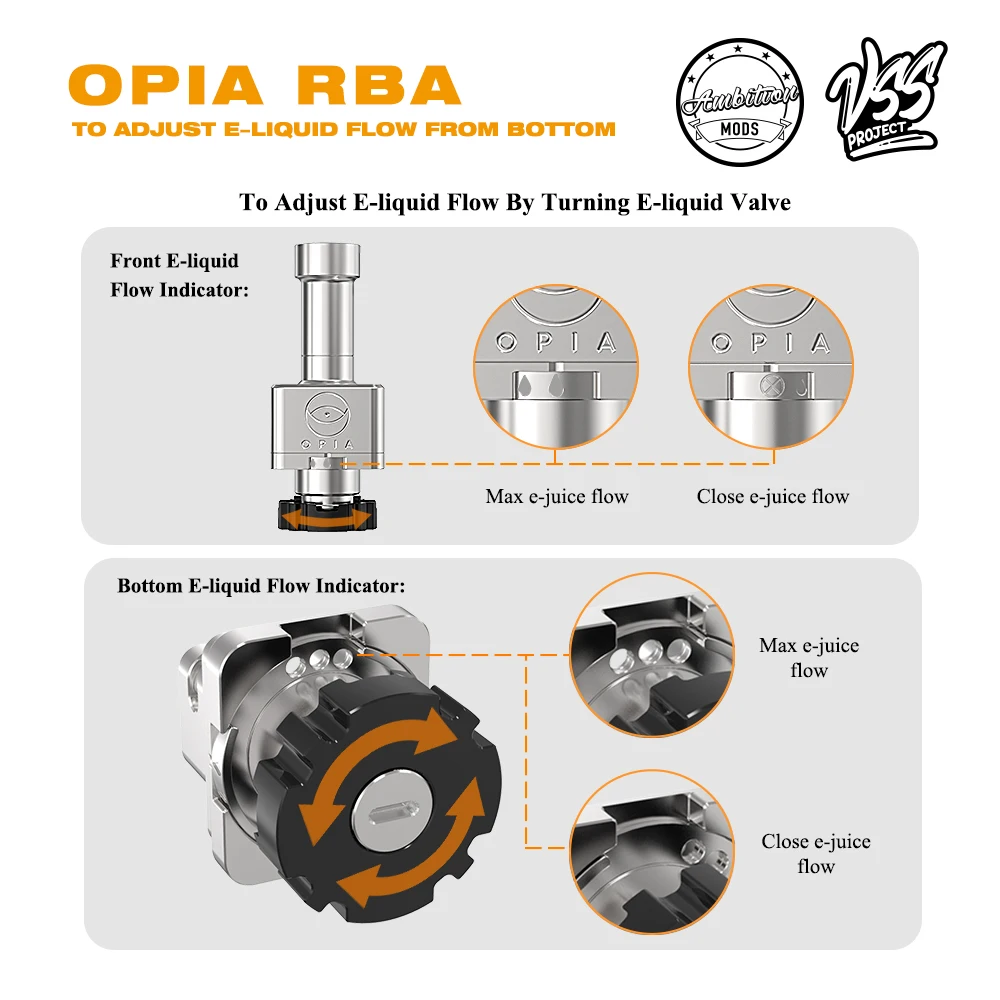 OPIA RBA
TO ADJUST E-LIQUID FLOW FROM BOTTOM

Ambition MODS

VSS PROJECT

To Adjust E-liquid Flow By Turning E-liquid Valve

Front E-liquid Flow Indicator:

OPIA

OPIA

OPIA

Max e-juice flow

Close e-juice flow

Bottom E-liquid Flow Indicator:

Max e-juice flow

Close e-juice flow