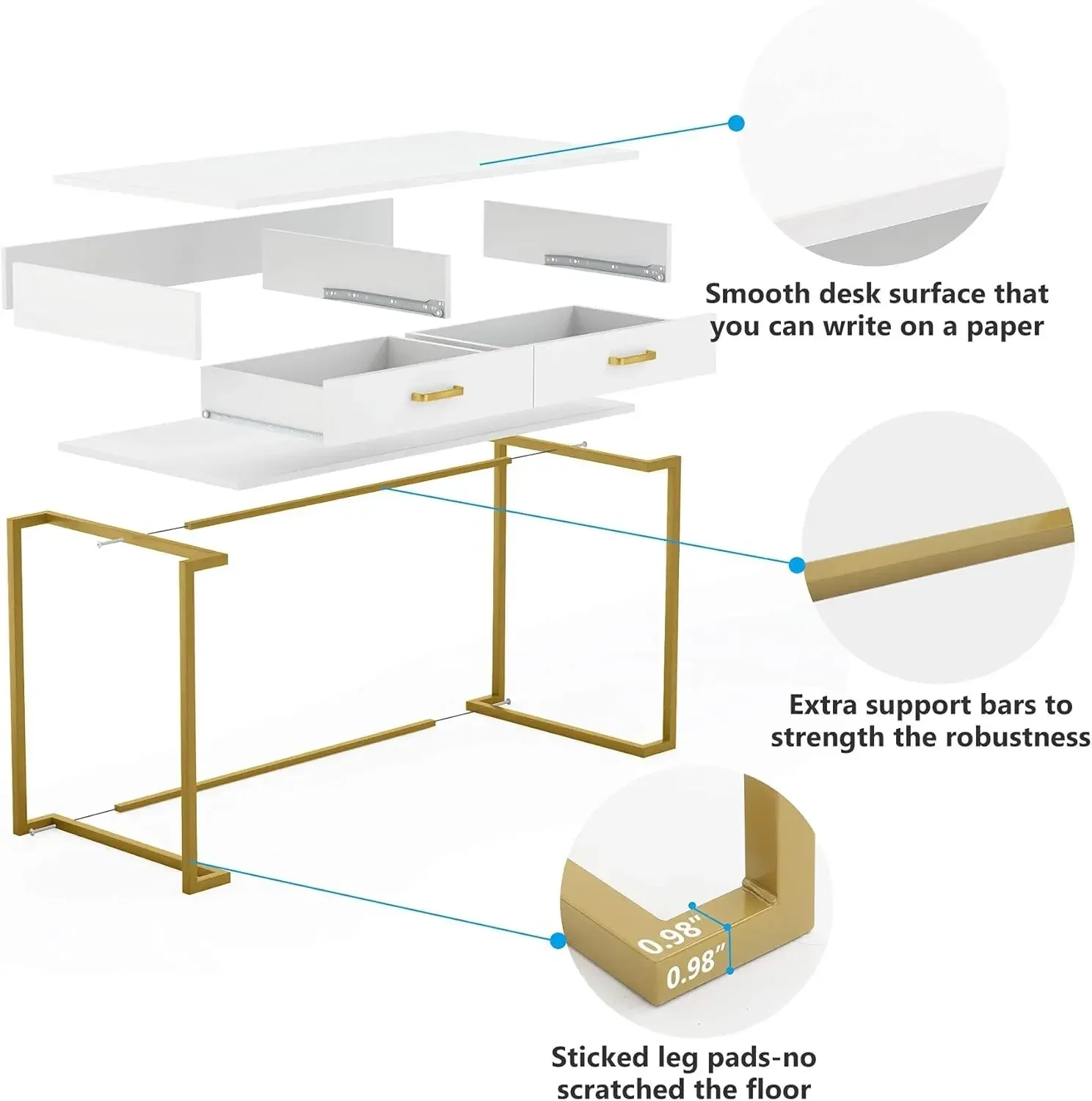 Smooth desk surface that you can write on a paper

Extra support bars to strength the robustness

0.98"
0.98"

Sticked leg pads-no scratched the floor