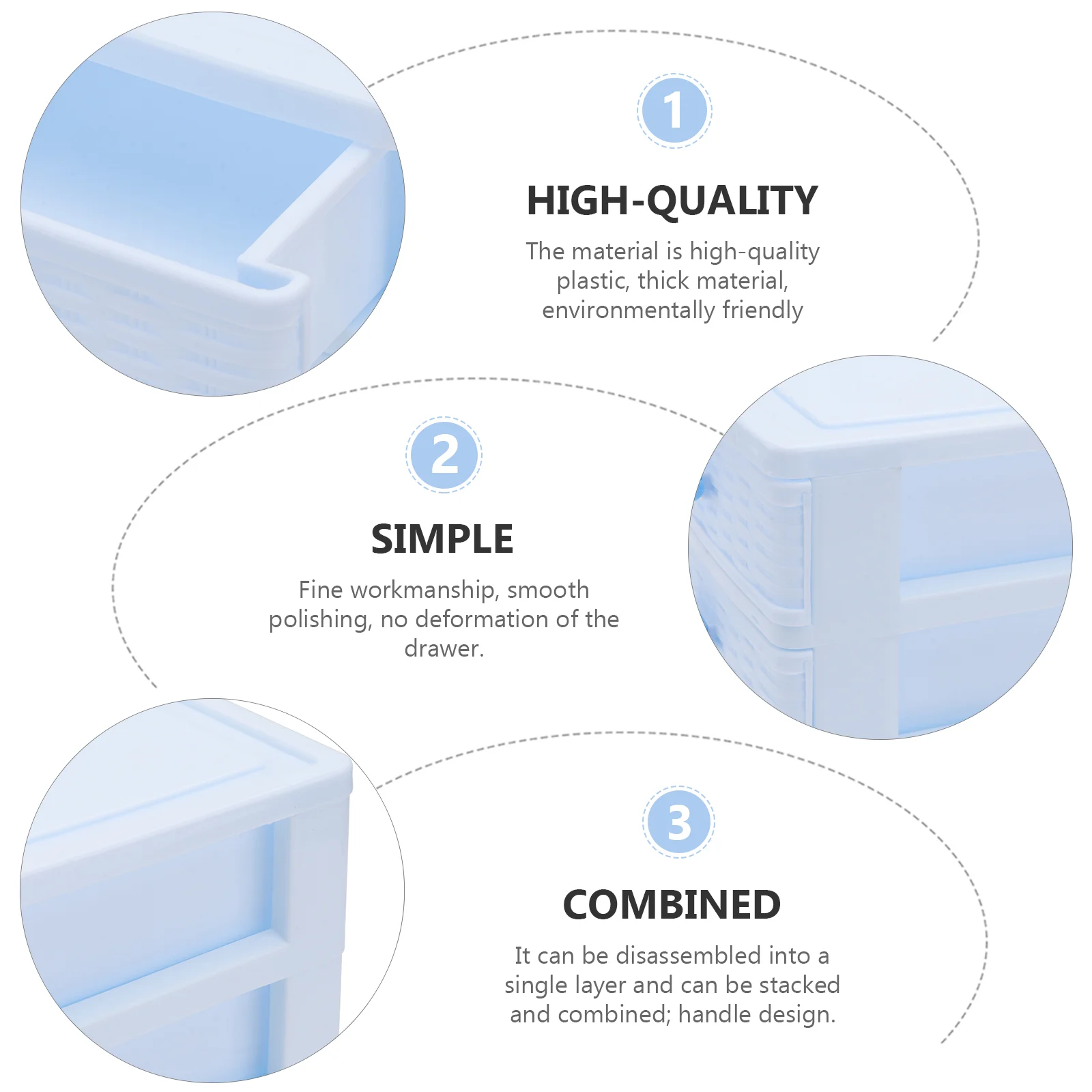 1

HIGH-QUALITY

The material is high-quality plastic, thick material, environmentally friendly

2

SIMPLE

Fine workmanship, smooth polishing, no deformation of the drawer.

3

COMBINED

It can be disassembled into a single layer and can be stacked and combined; handle design.