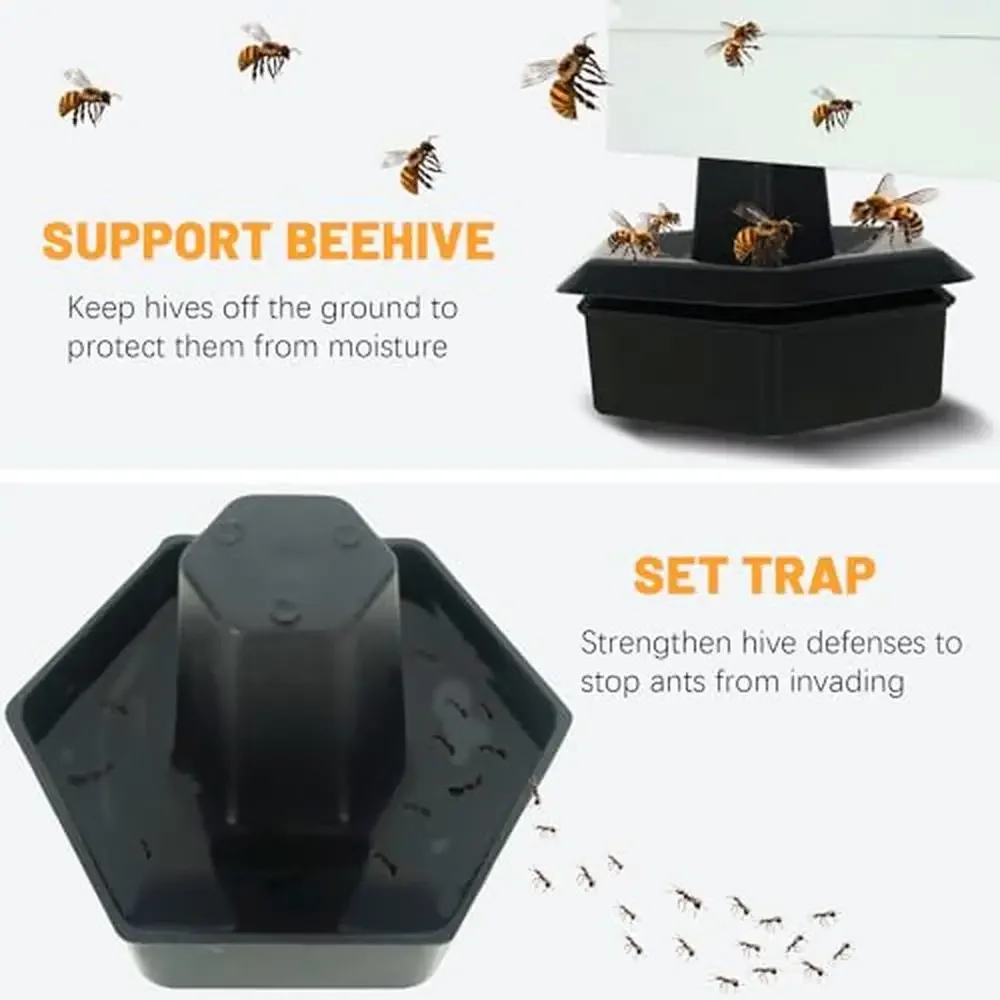 SUPPORT BEEHIVE

Keep hives off the ground to protect them from moisture

SET TRAP

Strengthen hive defenses to stop ants from invading