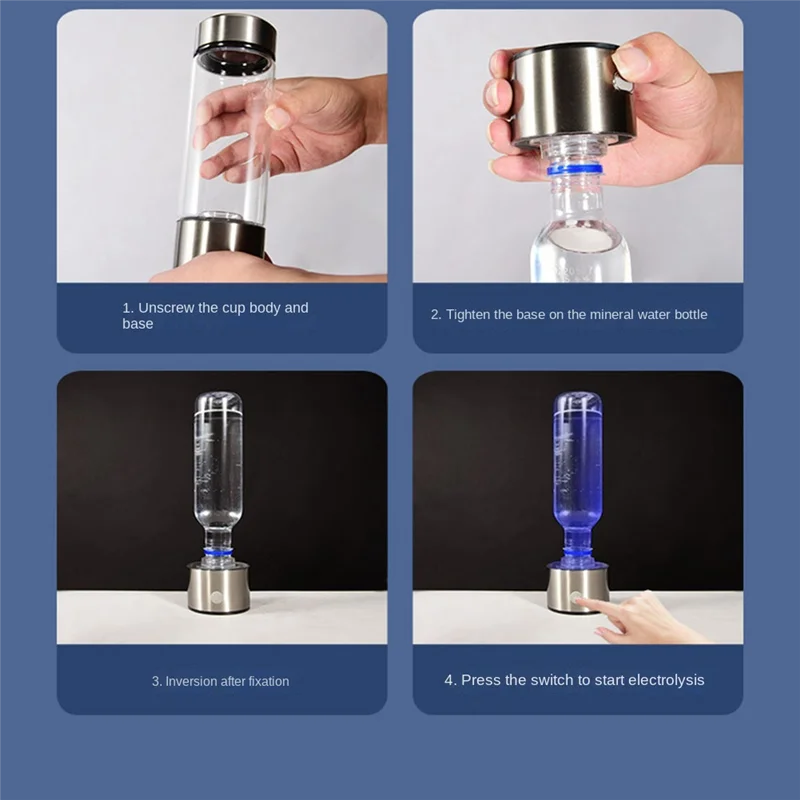 1. Unscrew the cup body and base

2. Tighten the base on the mineral water bottle

3. Inversion after fixation

4. Press the switch to start electrolysis