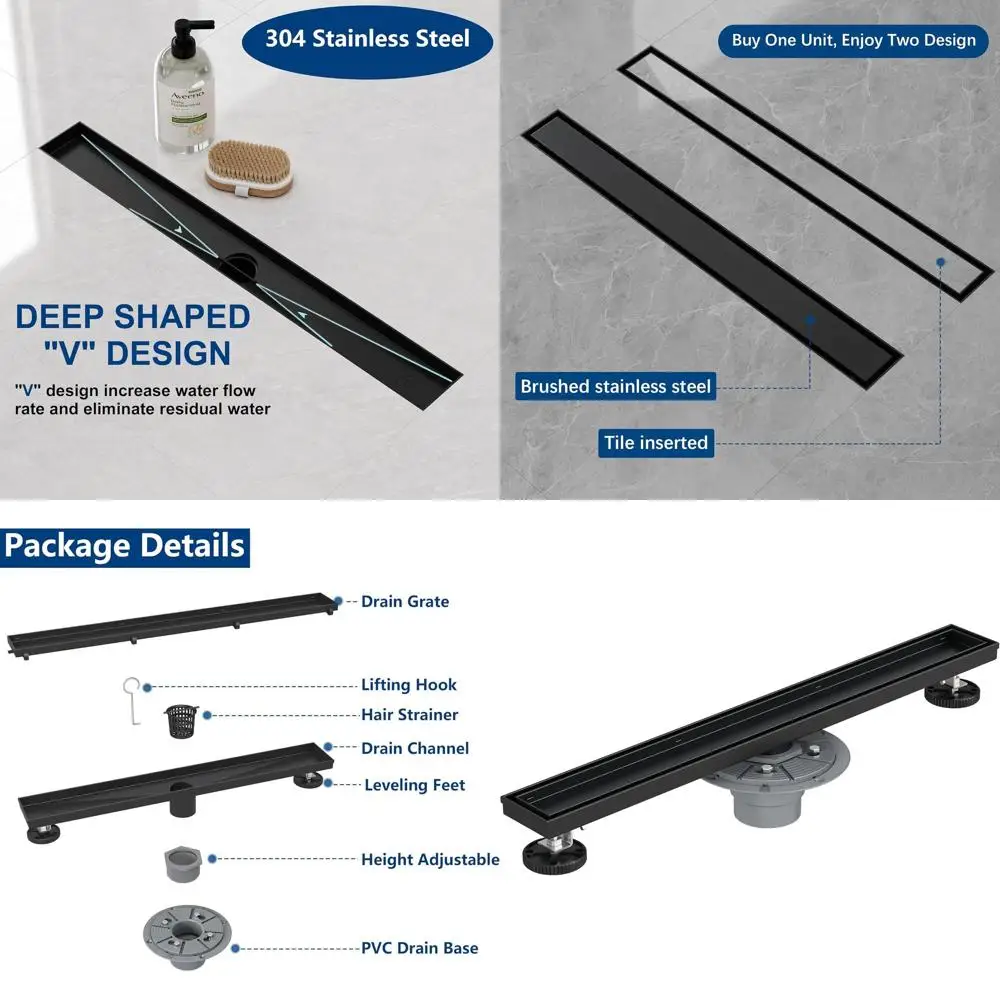 304 Stainless Steel

Aveeno

DEEP SHAPED "V" DESIGN

"V" design increase water flow rate and eliminate residual water

Buy One Unit, Enjoy Two Design

Brushed stainless steel

Tile inserted

Package Details

Drain Grate

Lifting Hook

Hair Strainer

Drain Channel

Leveling Feet

Height Adjustable

PVC Drain Base