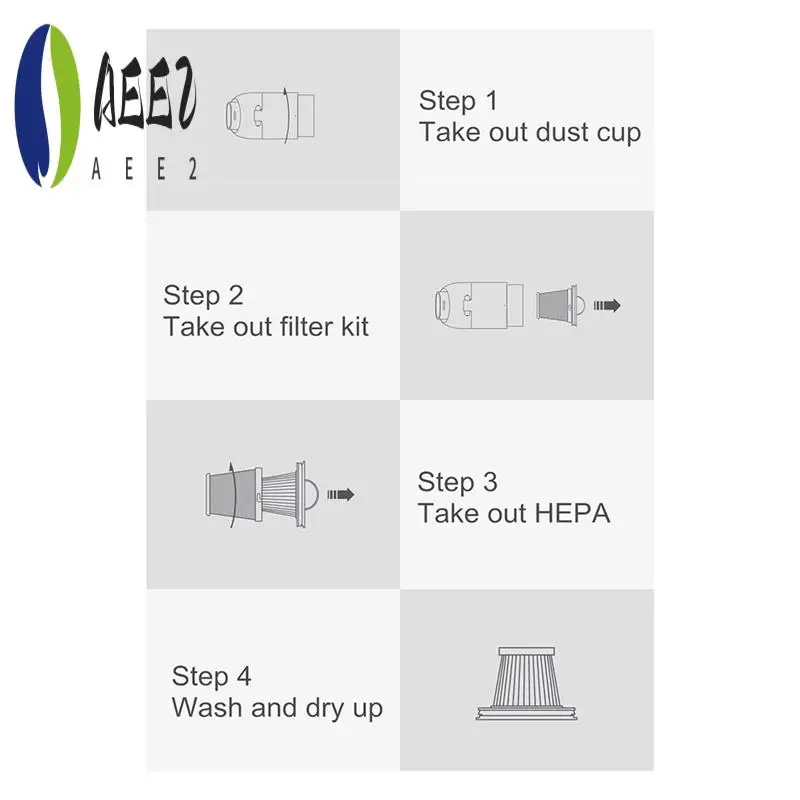 AEE2
A E E 2

Step 1
Take out dust cup

Step 2
Take out filter kit

Step 3
Take out HEPA

Step 4
Wash and dry up