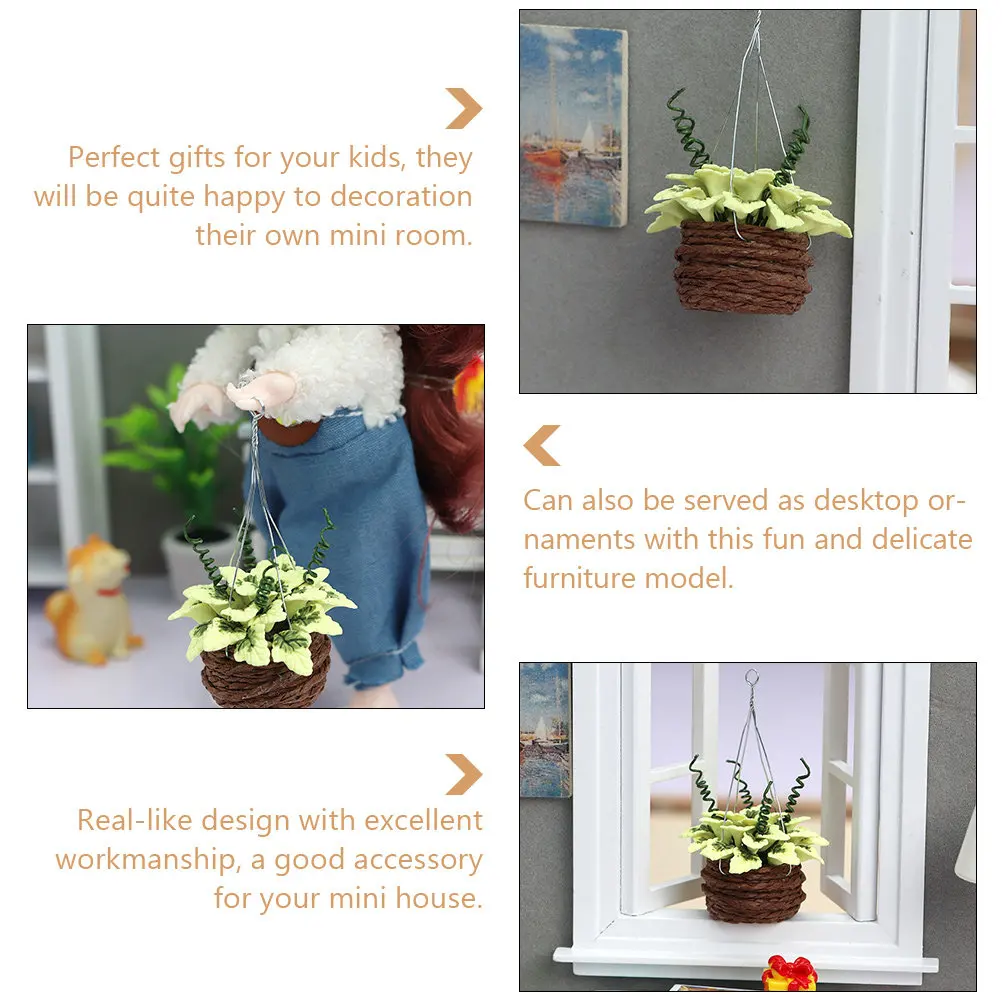 Perfect gifts for your kids, they will be quite happy to decoration their own mini room.

Can also be served as desktop ornaments with this fun and delicate furniture model.

Real-like design with excellent workmanship, a good accessory for your mini house.