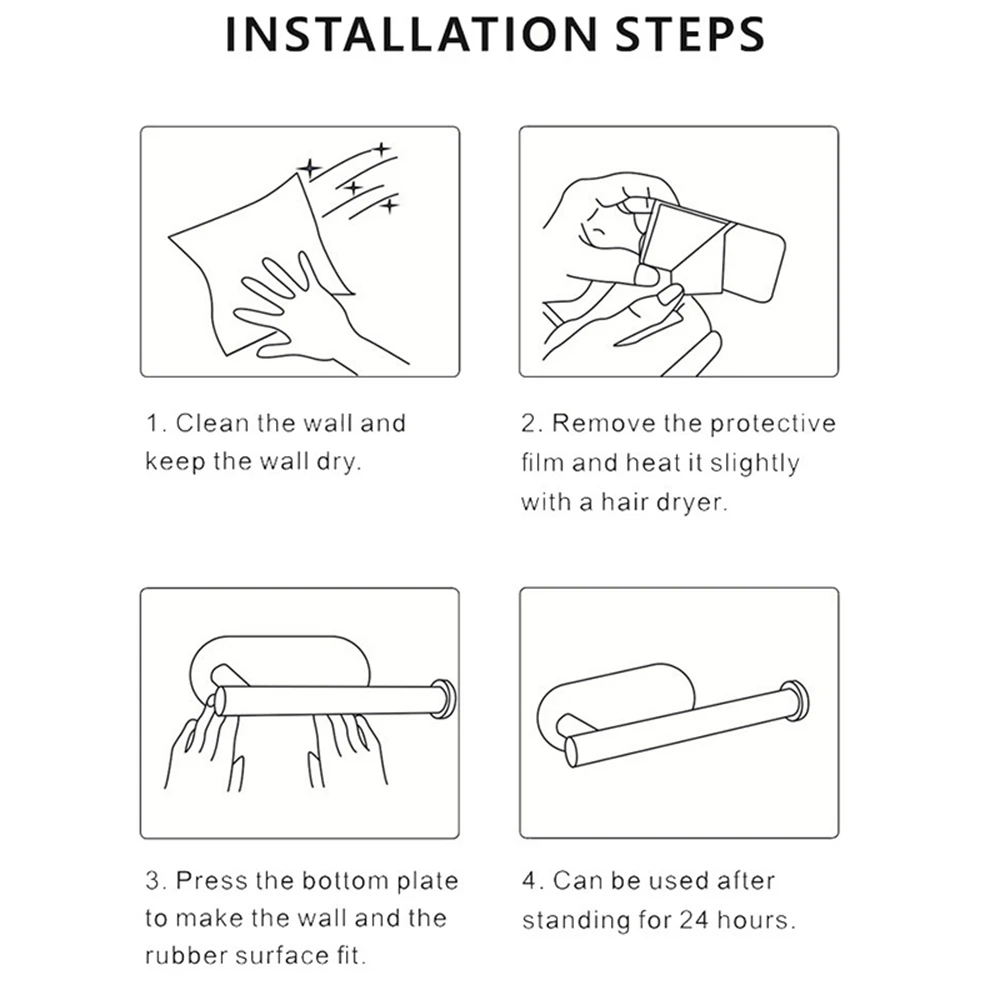 INSTALLATION STEPS

1. Clean the wall and keep the wall dry.

2. Remove the protective film and heat it slightly with a hair dryer.

3. Press the bottom plate to make the wall and the rubber surface fit.

4. Can be used after standing for 24 hours.