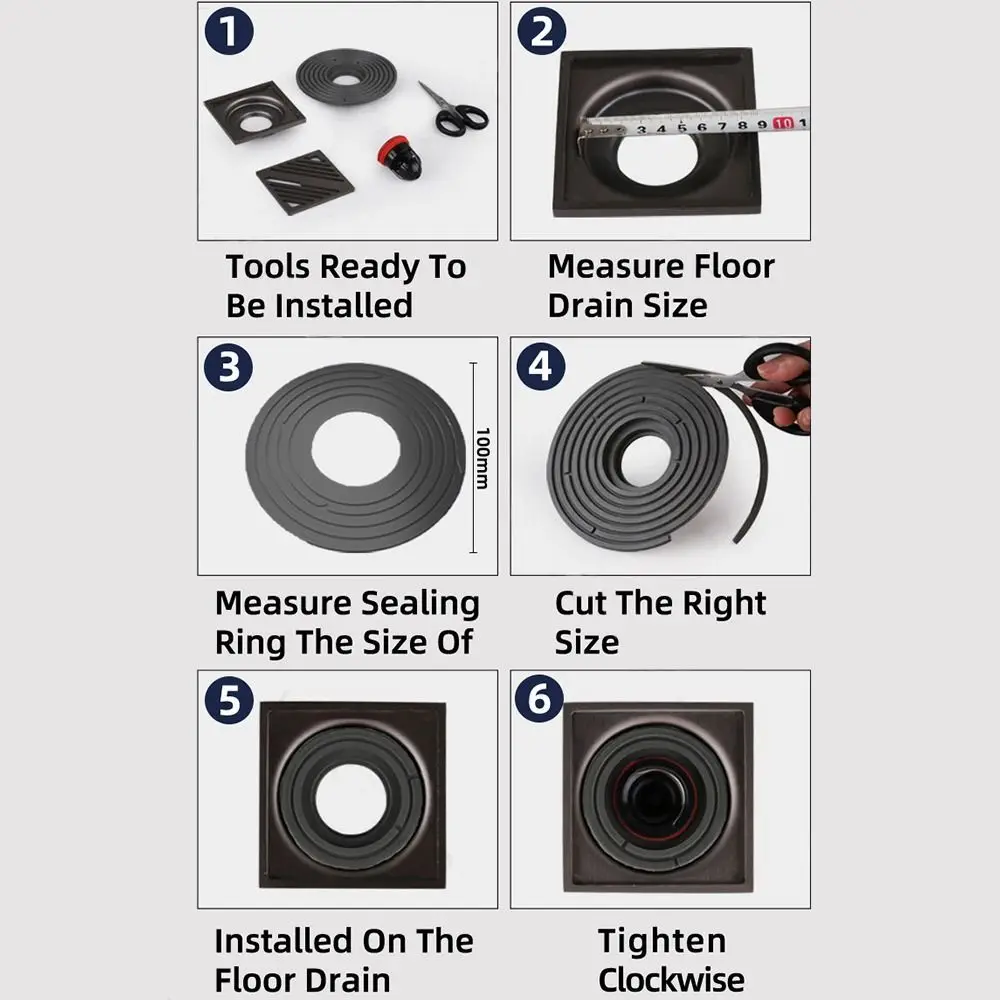 1

Tools Ready To Be Installed

2

3 4 5 6 7 8 9 10 1

Measure Floor Drain Size

3

100mm

Measure Sealing Ring The Size Of

4

Cut The Right Size

5

Installed On The Floor Drain

6

Tighten Clockwise