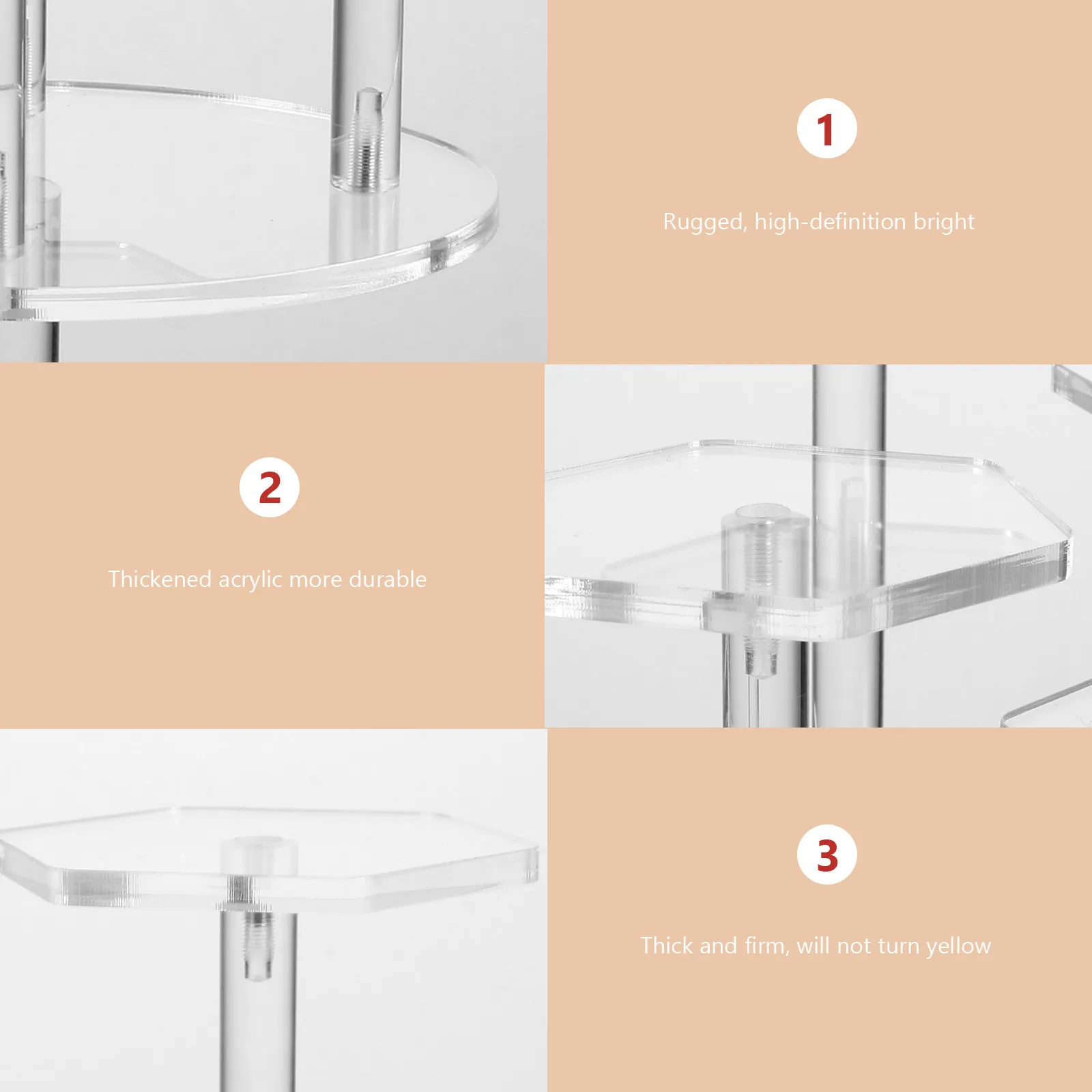 1

Rugged, high-definition bright

2

Thickened acrylic more durable

3

Thick and firm, will not turn yellow