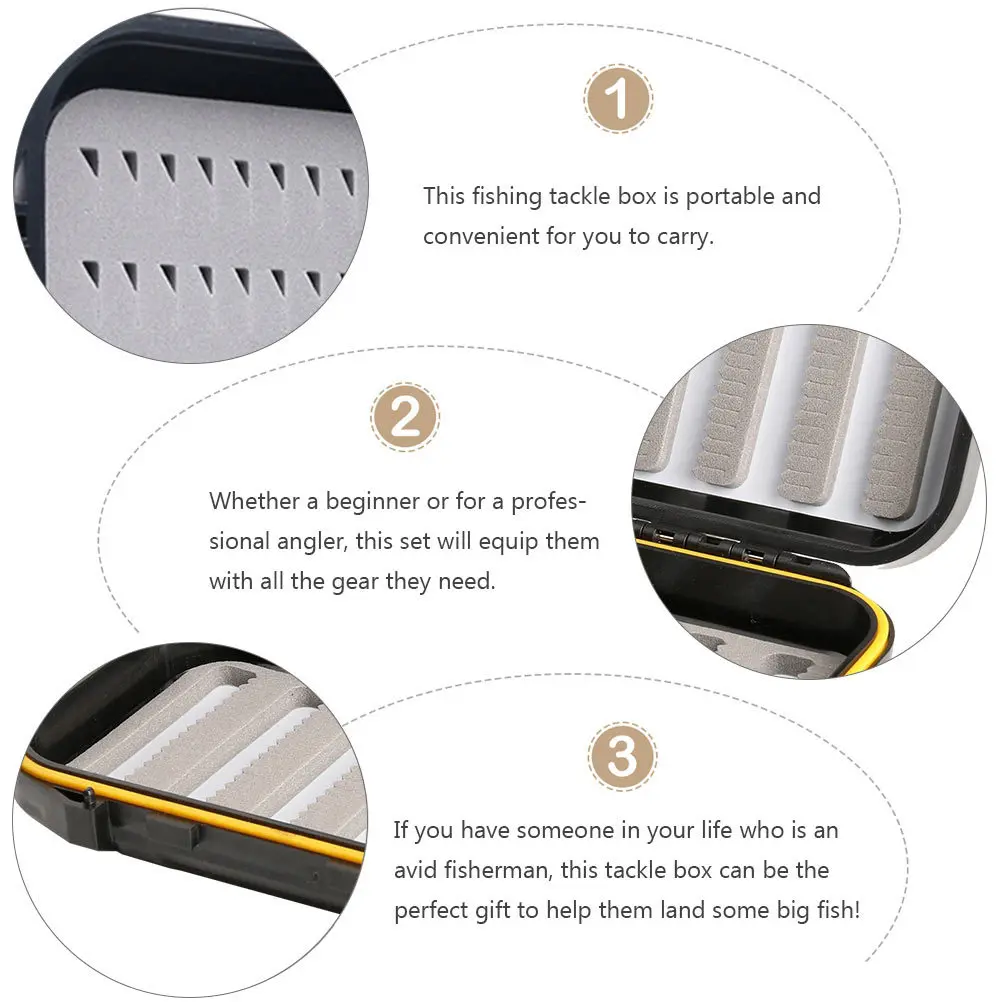 1

This fishing tackle box is portable and convenient for you to carry.

2

Whether a beginner or for a professional angler, this set will equip them with all the gear they need.

3

If you have someone in your life who is an avid fisherman, this tackle box can be the perfect gift to help them land some big fish!