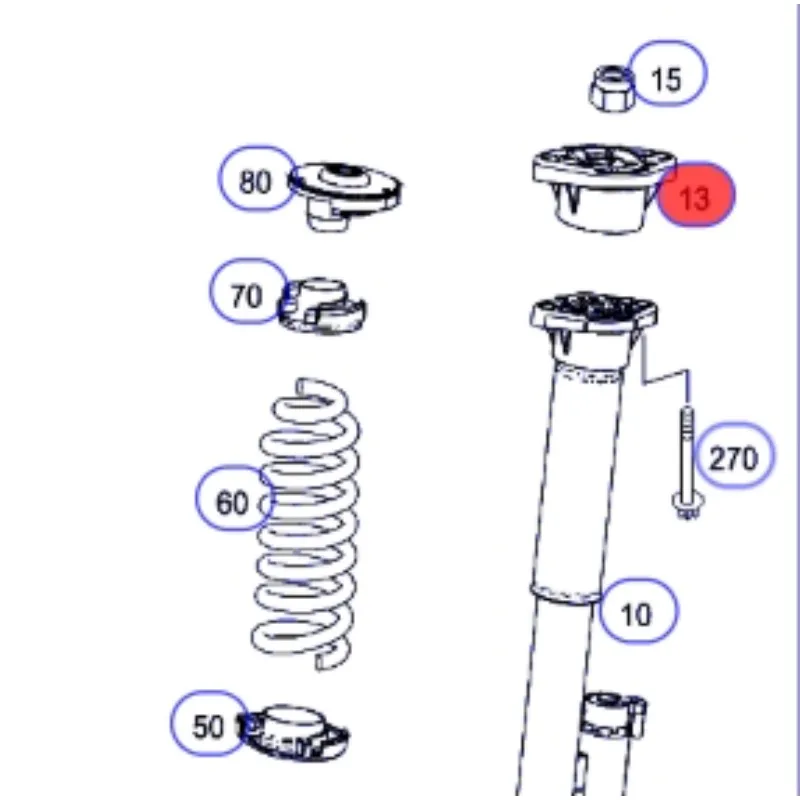 15
80
13
70
270
60
10
50