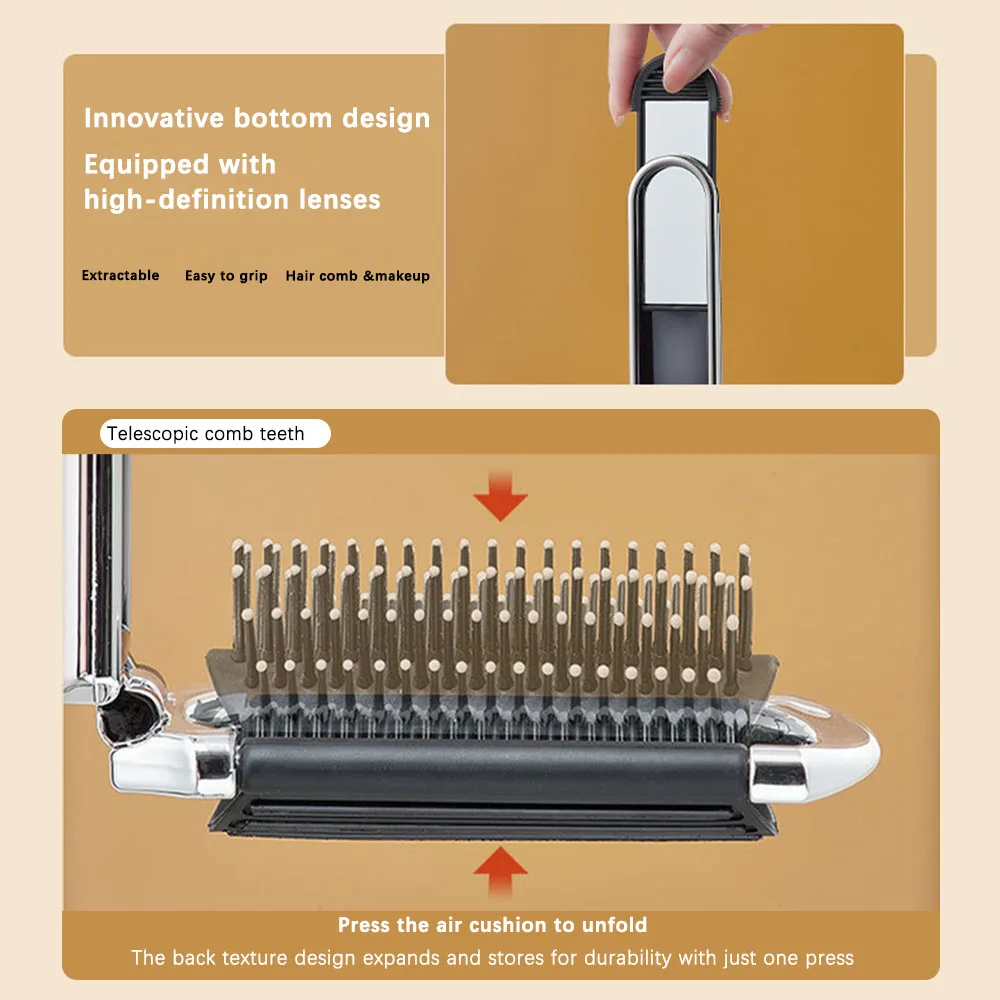 Innovative bottom design

Equipped with high-definition lenses

Extractable Easy to grip Hair comb &makeup

Telescopic comb teeth

Press the air cushion to unfold

The back texture design expands and stores for durability with just one press