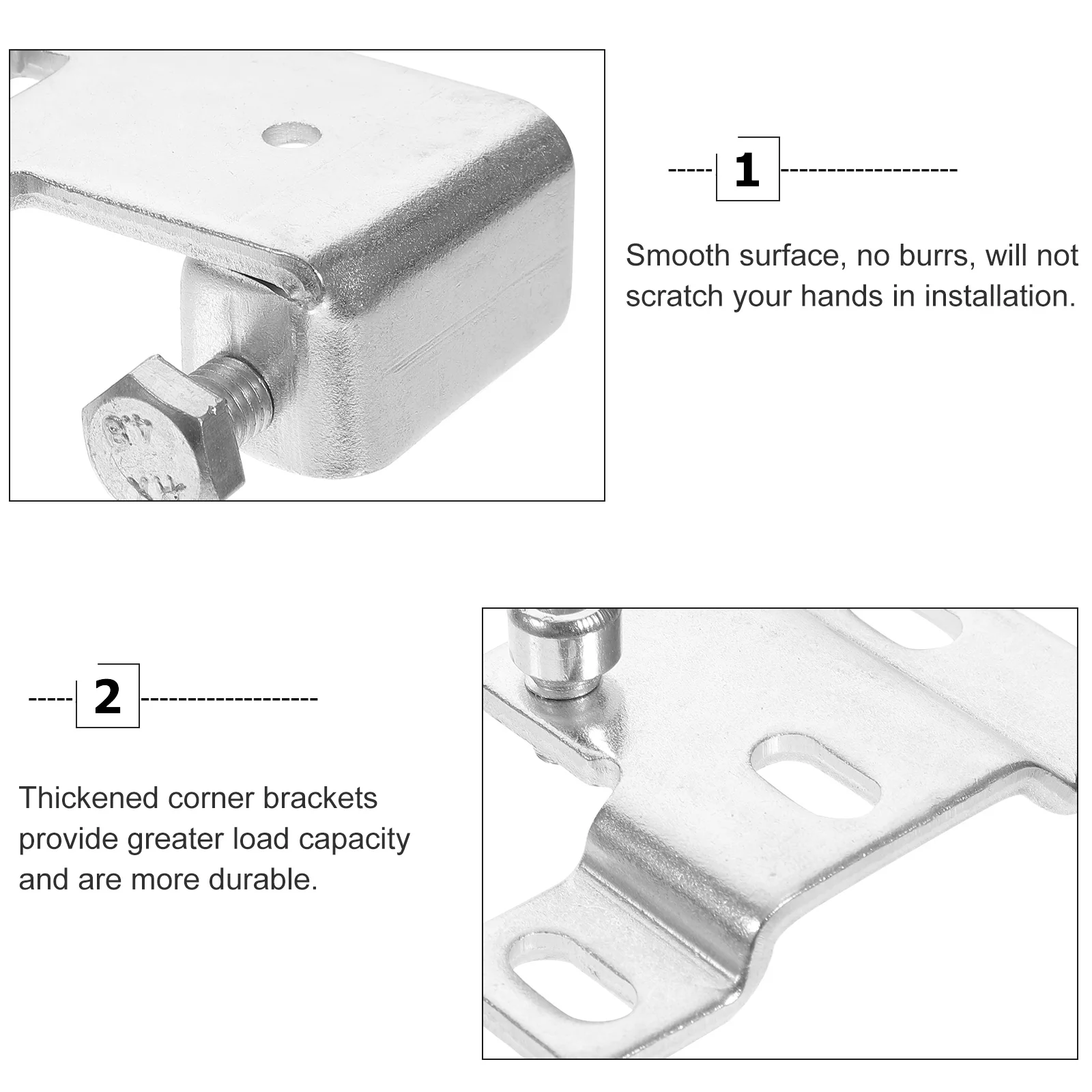 1

Smooth surface, no burrs, will not scratch your hands in installation.

4.8

2

Thickened corner brackets provide greater load capacity and are more durable.