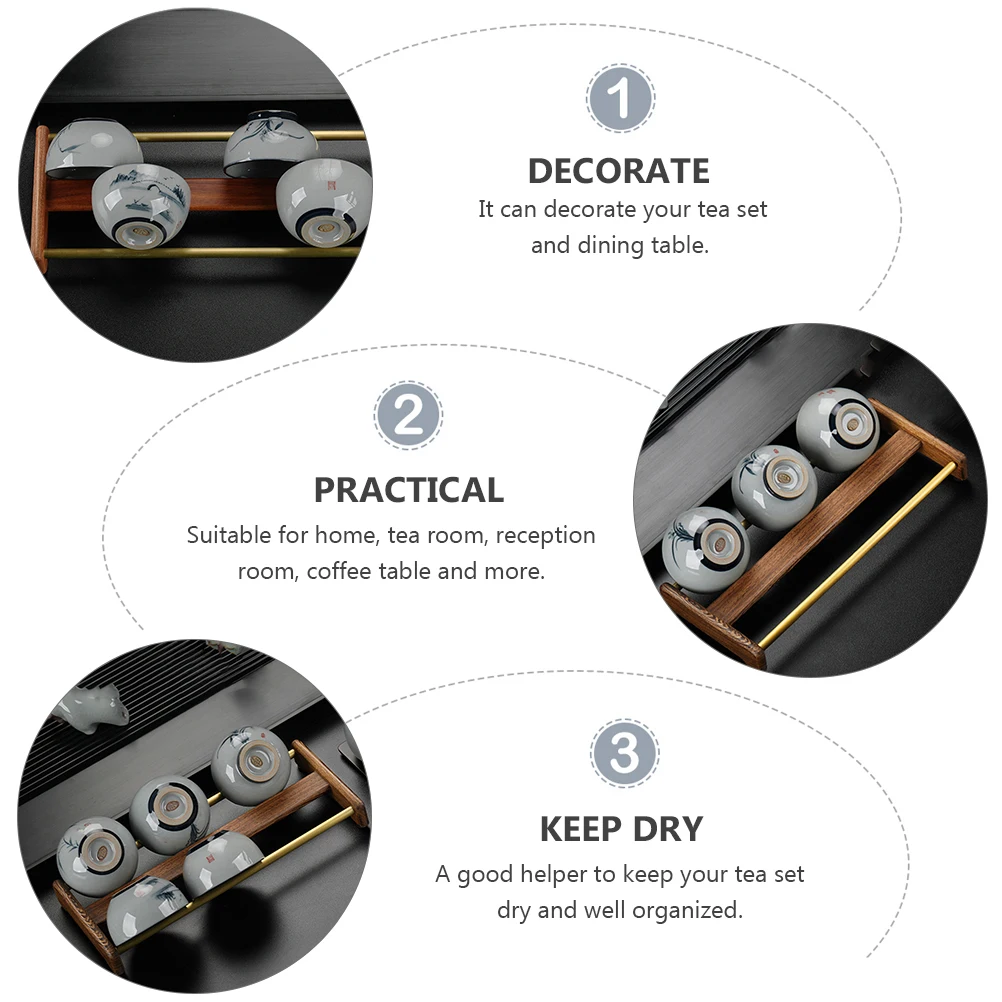 1

DECORATE

It can decorate your tea set and dining table.

2

PRACTICAL

Suitable for home, tea room, reception room, coffee table and more.

3

KEEP DRY

A good helper to keep your tea set dry and well organized.