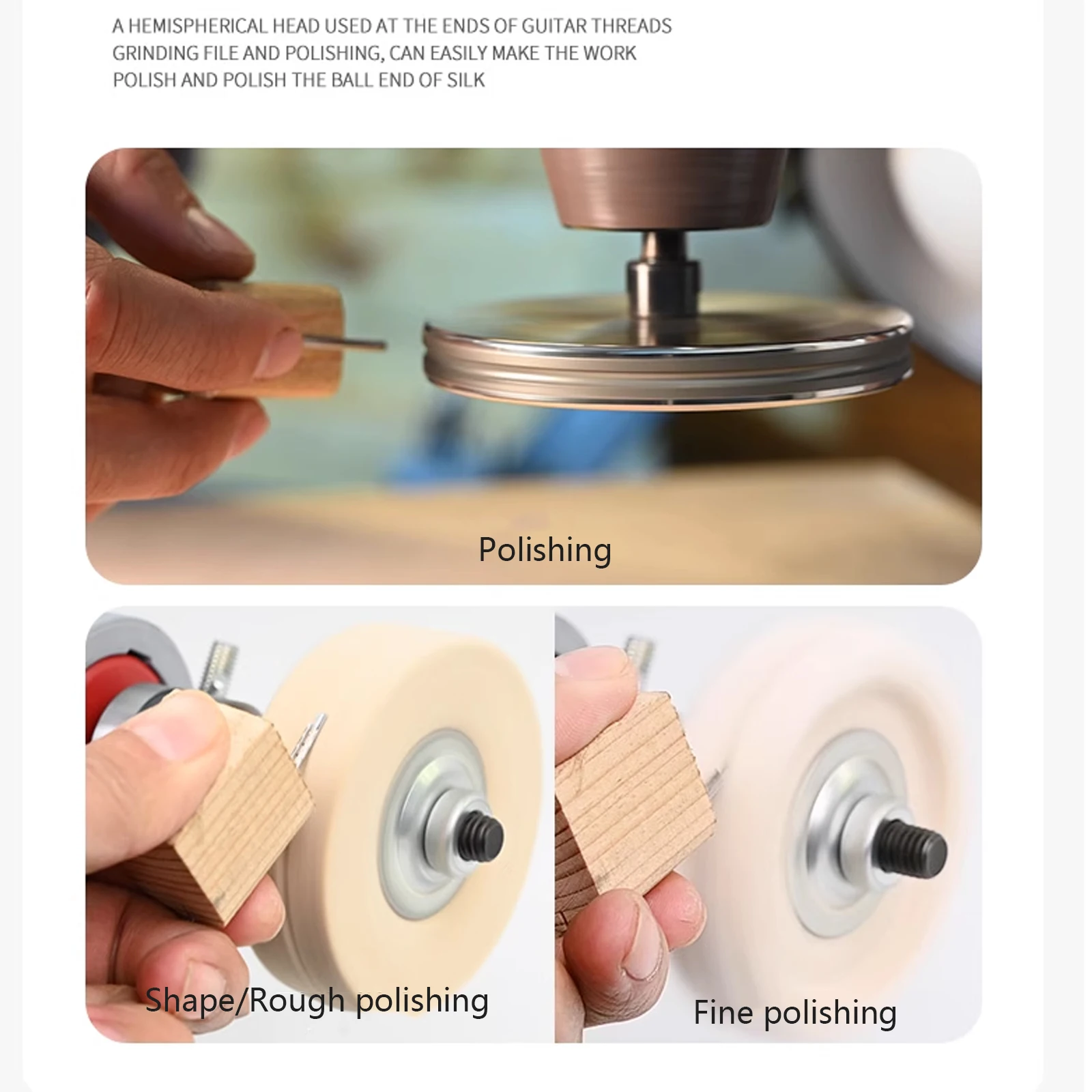 A HEMISPHERICAL HEAD USED AT THE ENDS OF GUITAR THREADS GRINDING FILE AND POLISHING, CAN EASILY MAKE THE WORK POLISH AND POLISH THE BALL END OF SILK

Polishing

Shape/Rough polishing

Fine polishing