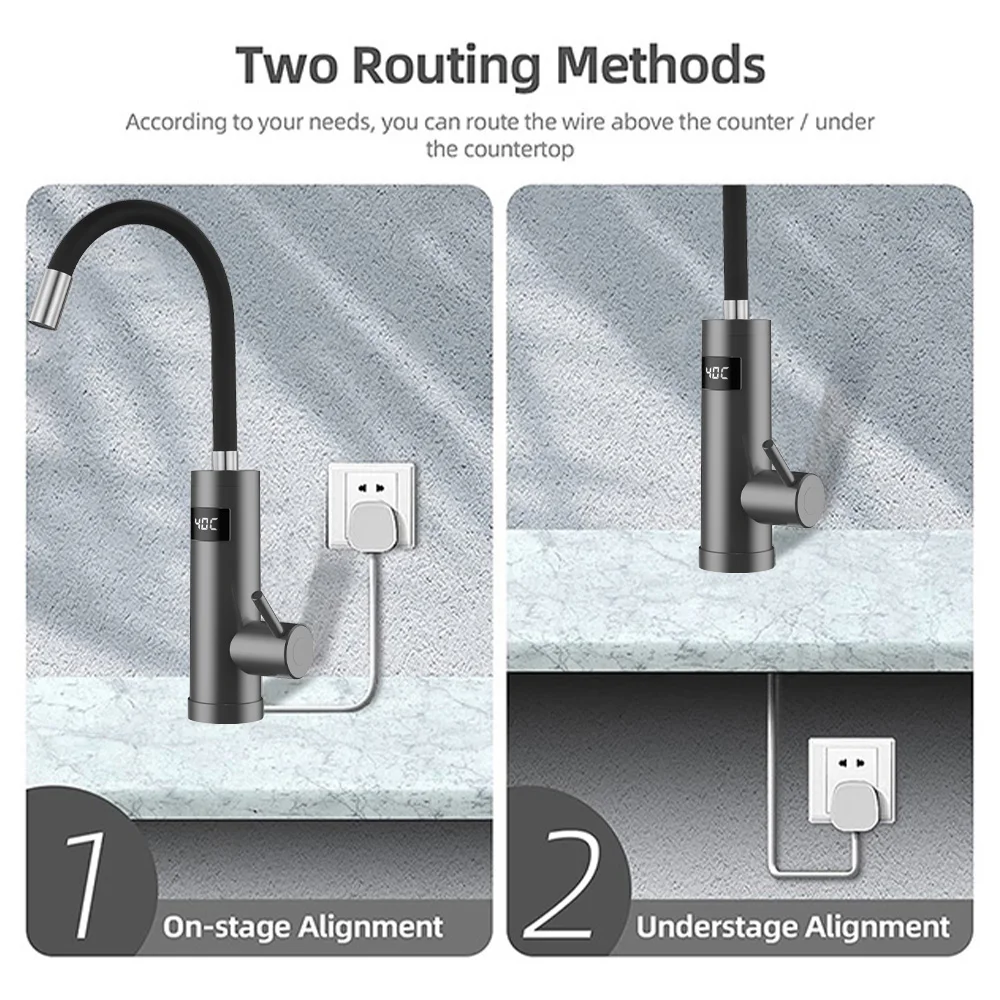 Two Routing Methods

According to your needs, you can route the wire above the counter / under the countertop

40C

1

On-stage Alignment

40C

2

Understage Alignment