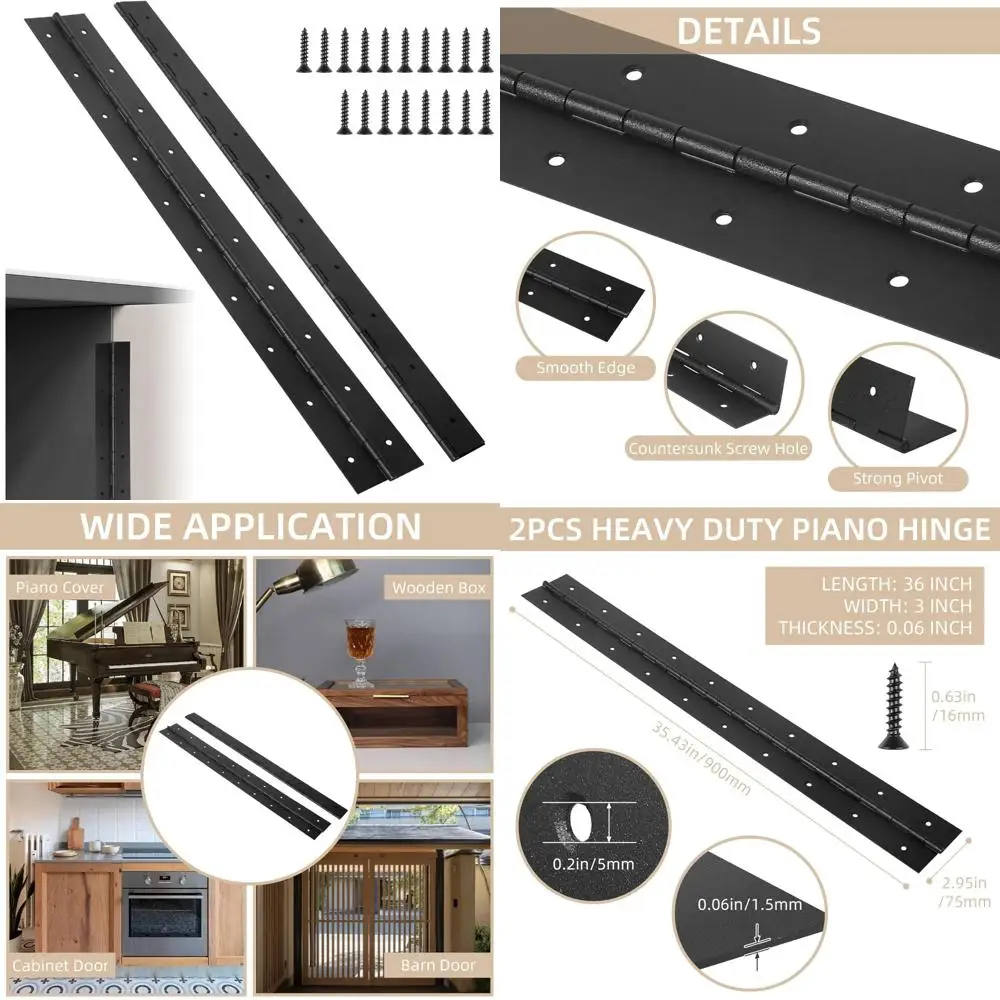 DETAILS

Smooth Edge

Countersunk Screw Hole

Strong Pivot

WIDE APPLICATION

Piano Cover

Wooden Box

Cabinet Door

Barn Door

2PCS HEAVY DUTY PIANO HINGE

LENGTH: 36 INCH
WIDTH: 3 INCH
THICKNESS: 0.06 INCH

0.63in /16mm

35.43in/900mm

0.2in/5mm

0.06in/1.5mm

2.95in /75mm