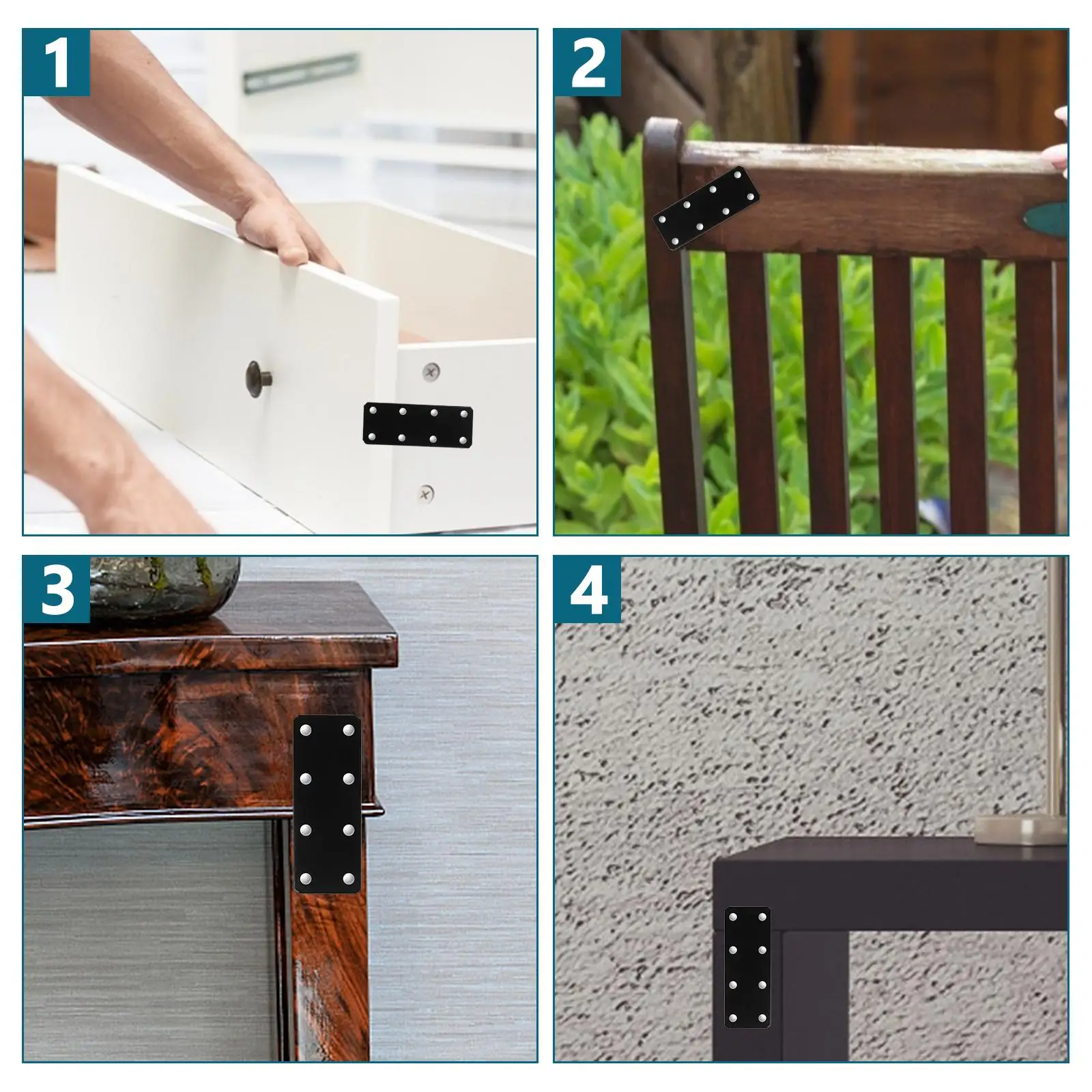 1

2

3

4