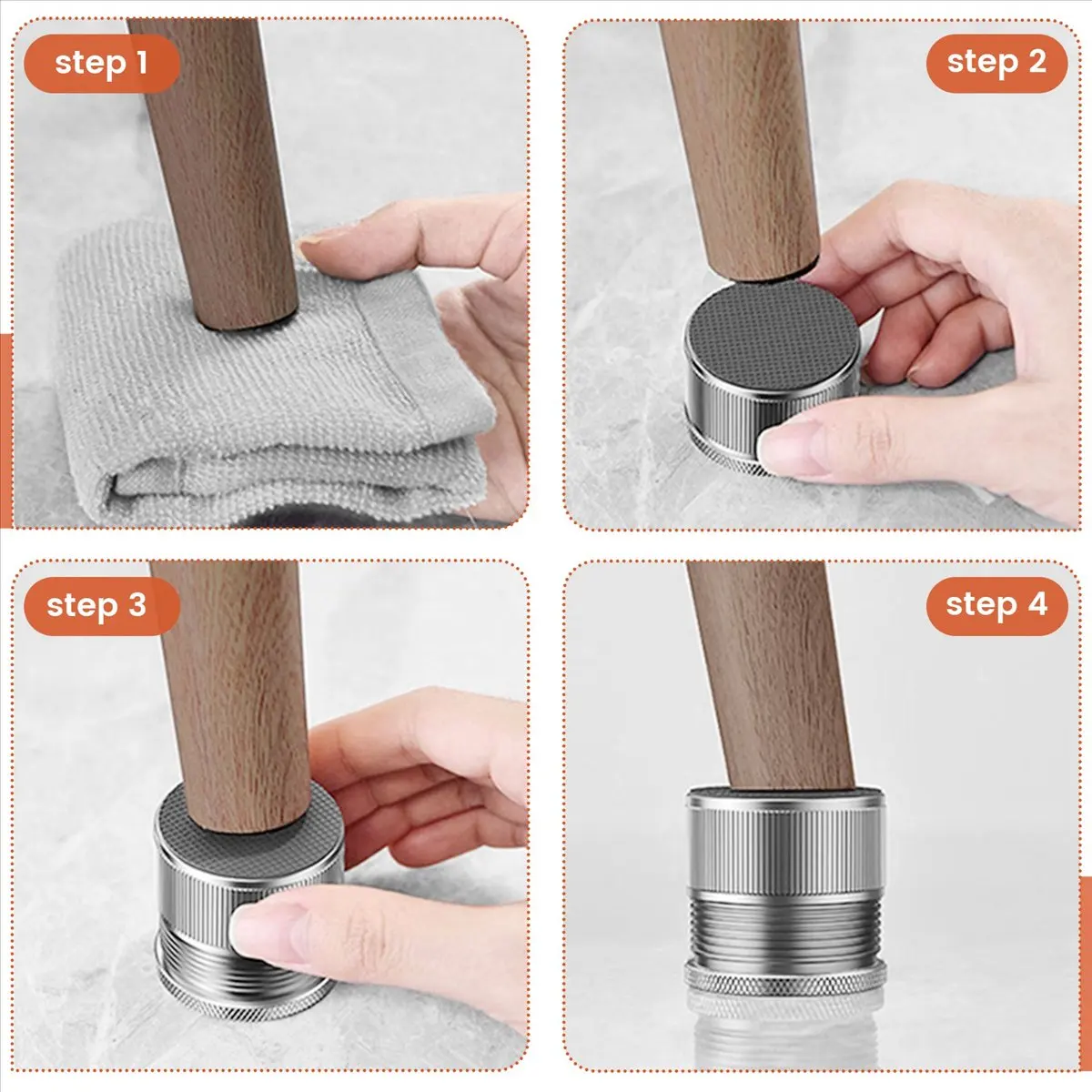 step 1

step 2

step 3

step 4