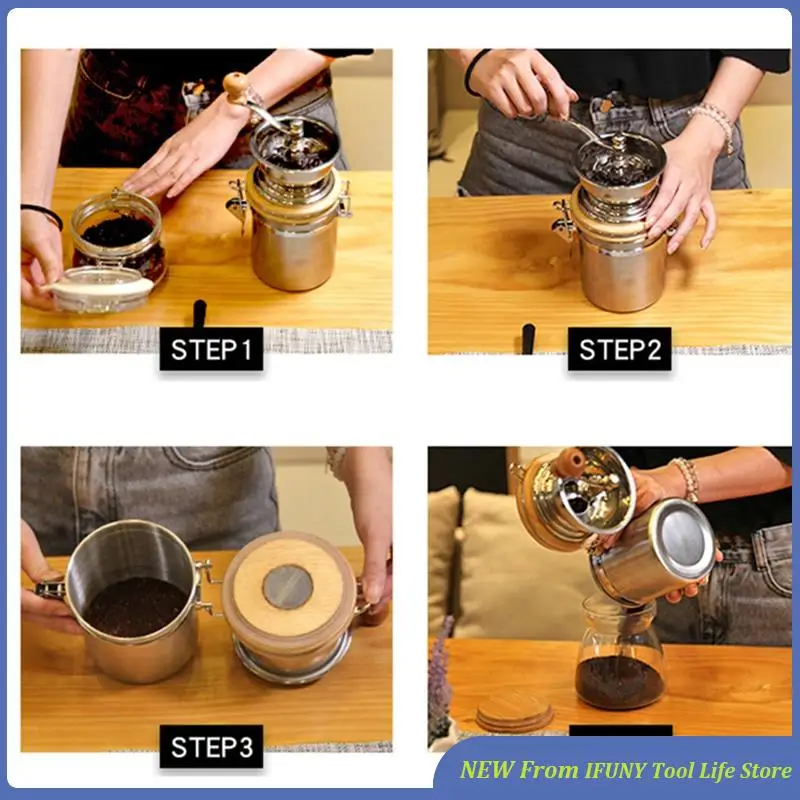 STEP1

STEP2

STEP3

NEW From IFUNY Tool Life Store