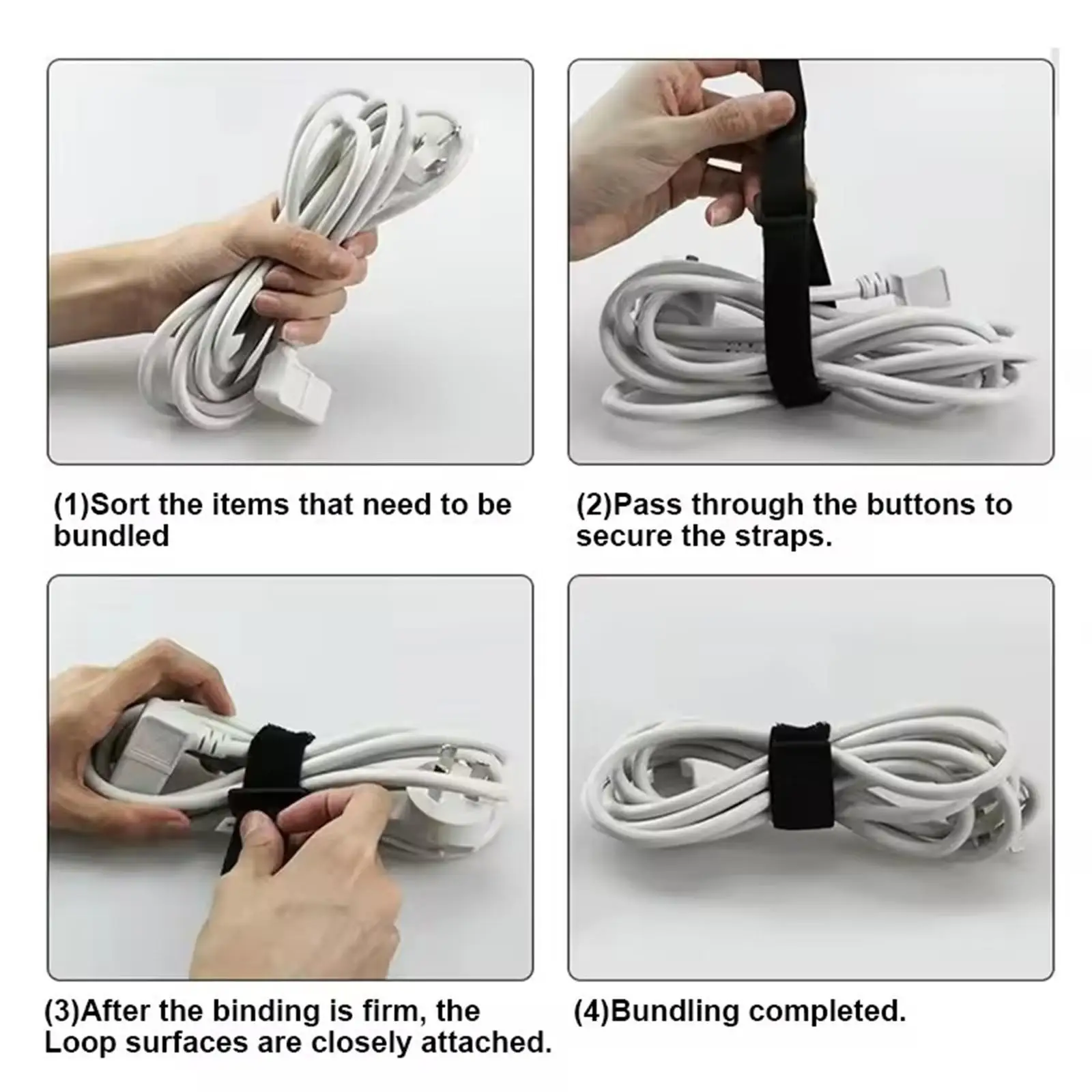 (1)Sort the items that need to be bundled

(2)Pass through the buttons to secure the straps.

(3)After the binding is firm, the Loop surfaces are closely attached.

(4)Bundling completed.