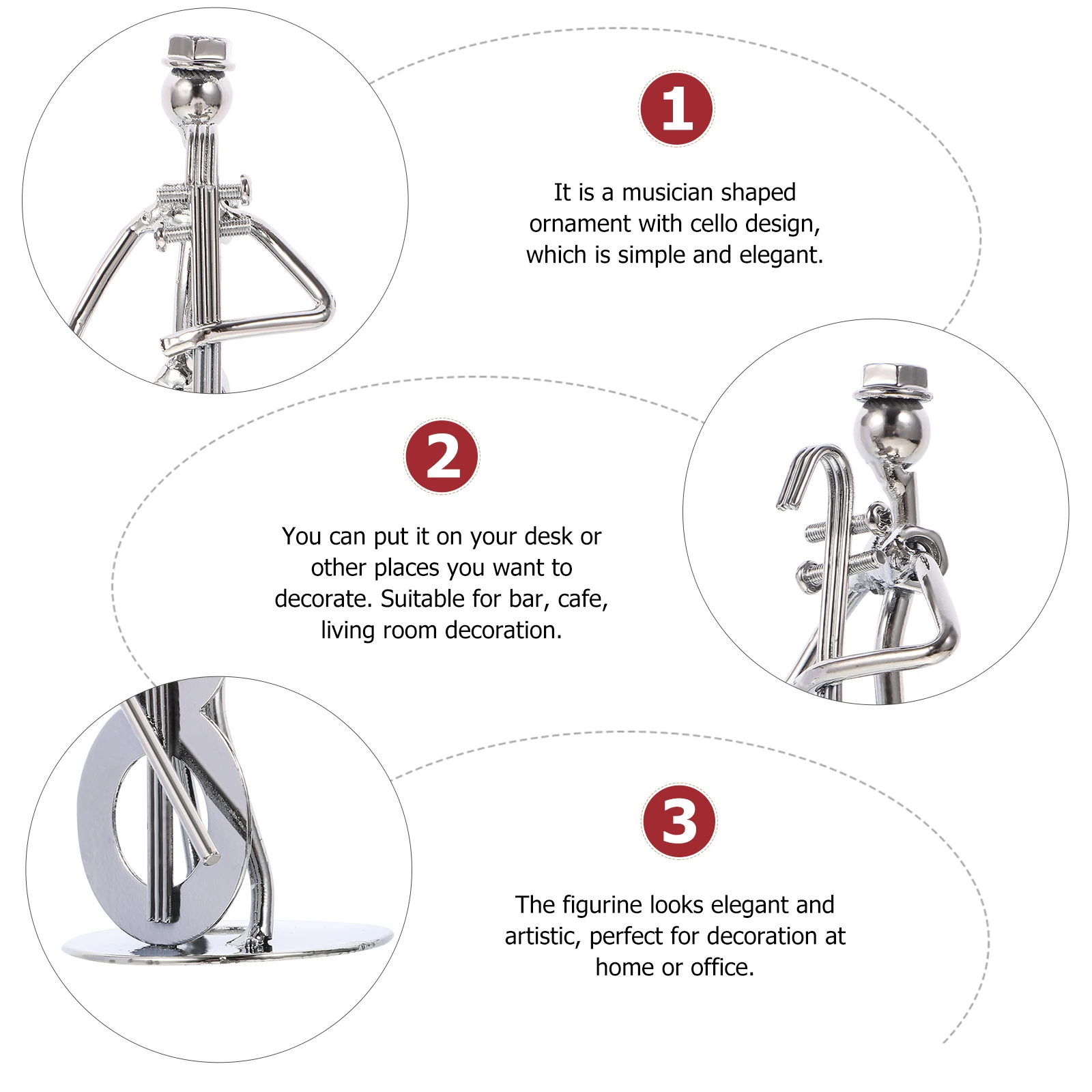 1

It is a musician shaped ornament with cello design, which is simple and elegant.

2

You can put it on your desk or other places you want to decorate. Suitable for bar, cafe, living room decoration.

3

The figurine looks elegant and artistic, perfect for decoration at home or office.